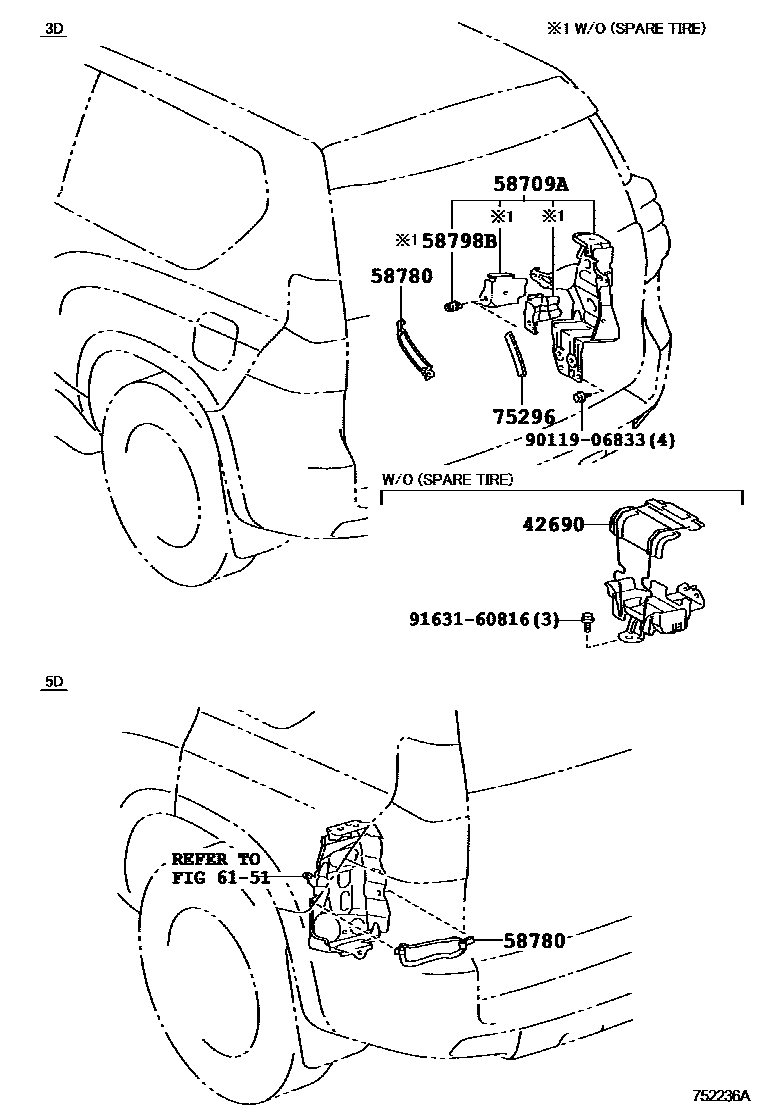 3D

※1 W/O (SPARE TIRE)

58709A

※1 ※1

※1 58798B

58780

75296

90119-06833(4)

W/O (SPARE TIRE)

42690

91631-60816(3)

5D

REFER TO
FIG 61-51

58780

752236A