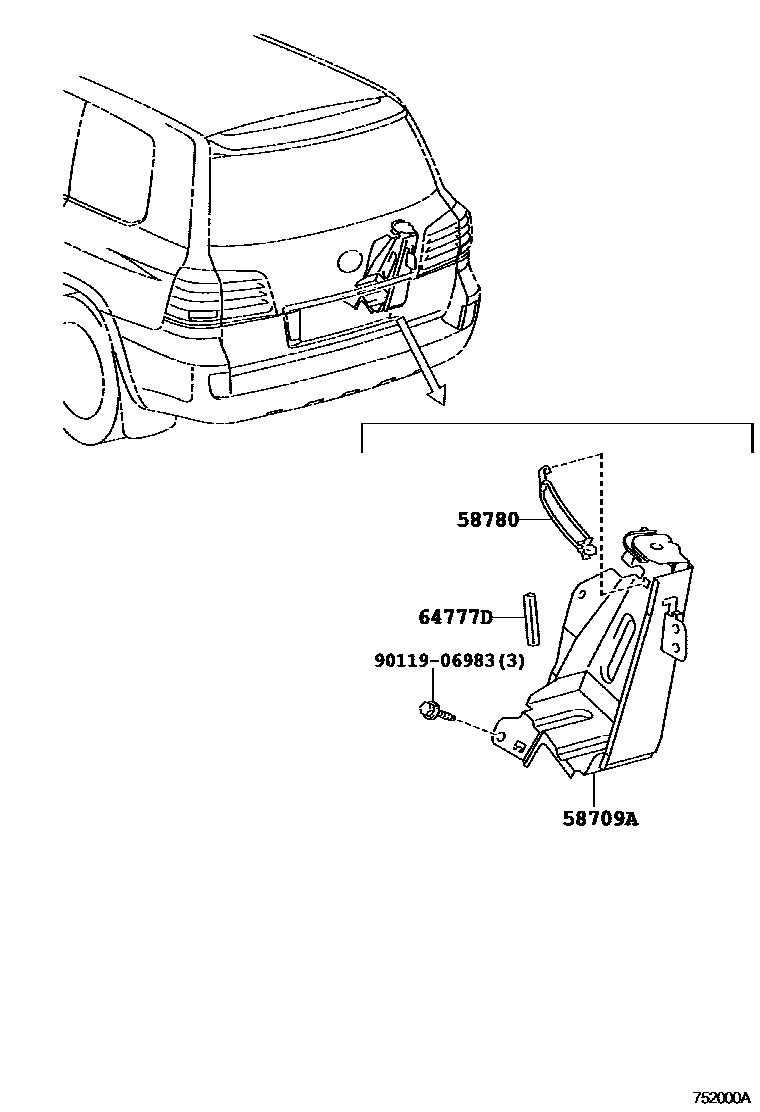 58780

64777D

90119-06983(3)

58709A

752000A