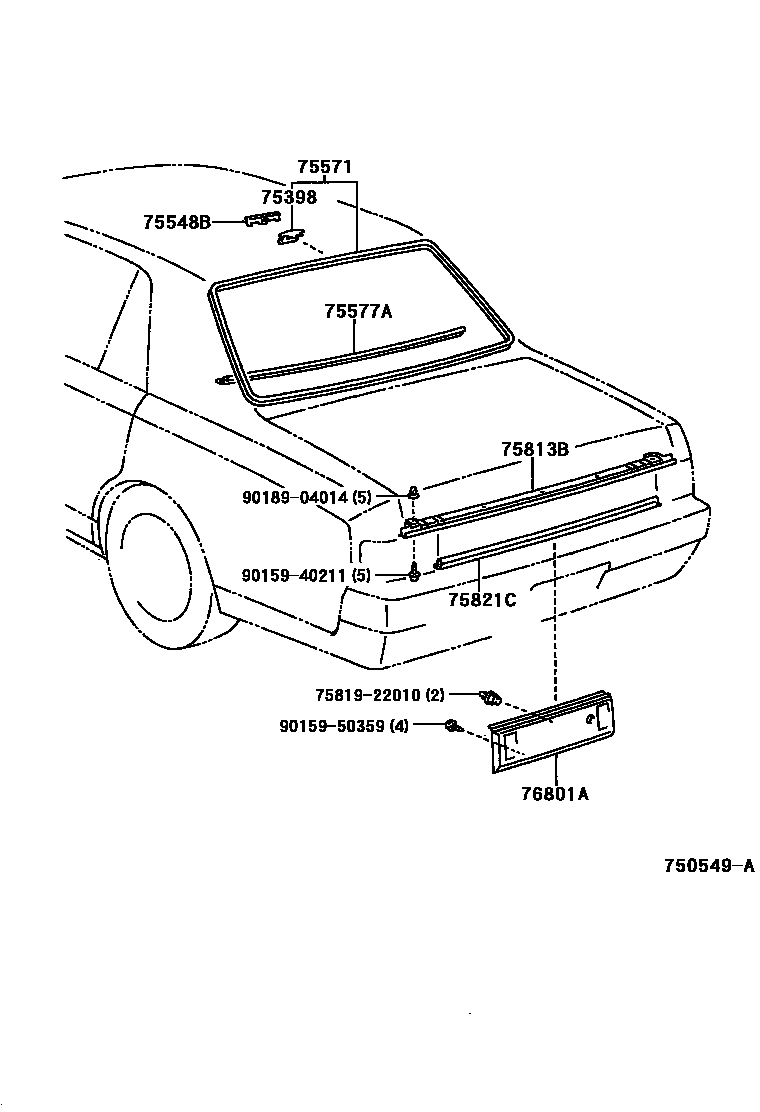 75571
75398
75548B
75577A
75813B
90189-04014 (5)
90159-40211 (5)
75821C
75819-22010 (2)
90159-50359 (4)
76801A
750549-A