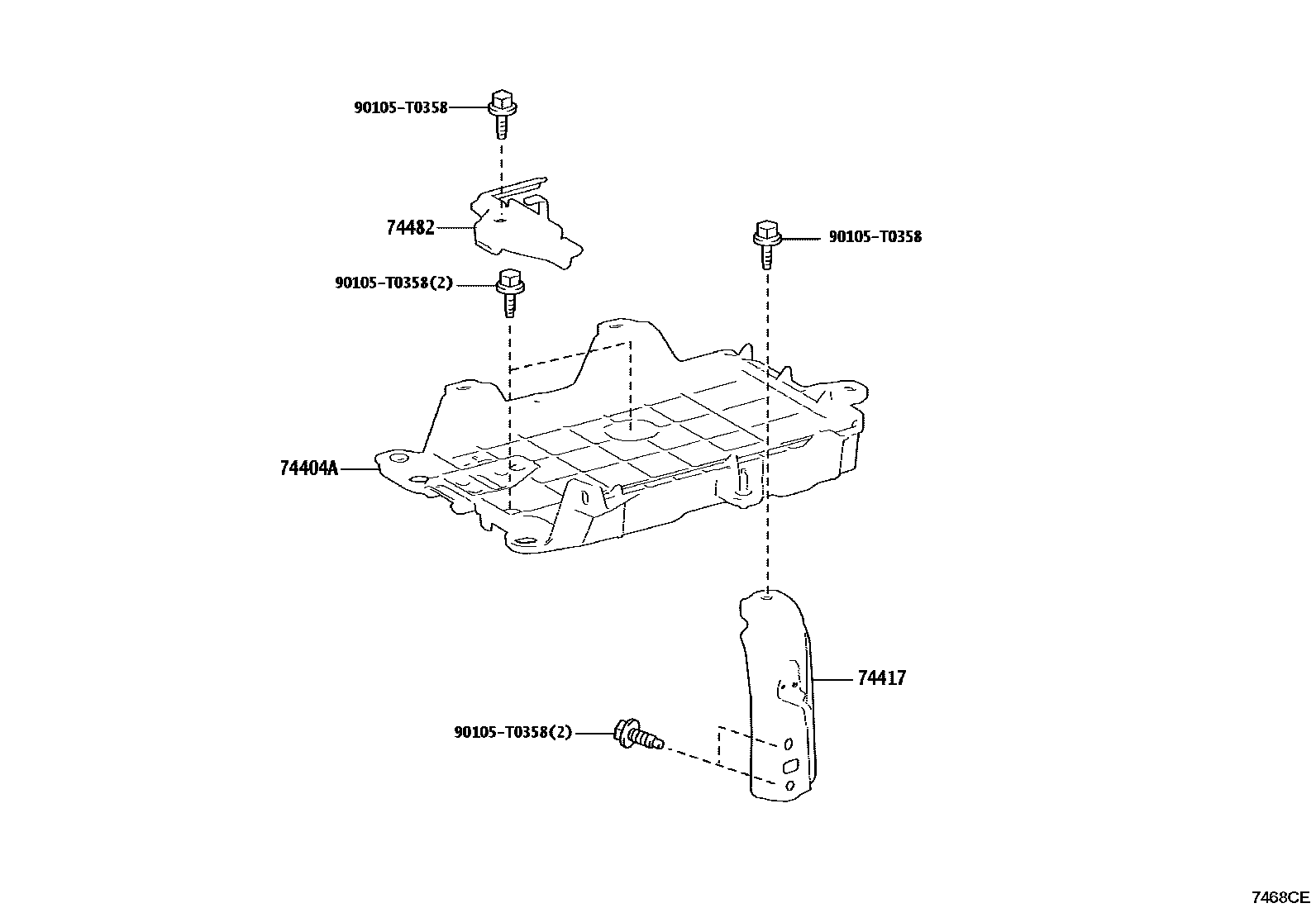 90105-T0358

74482

90105-T0358

90105-T0358(2)

74404A

74417

90105-T0358(2)

7468CE