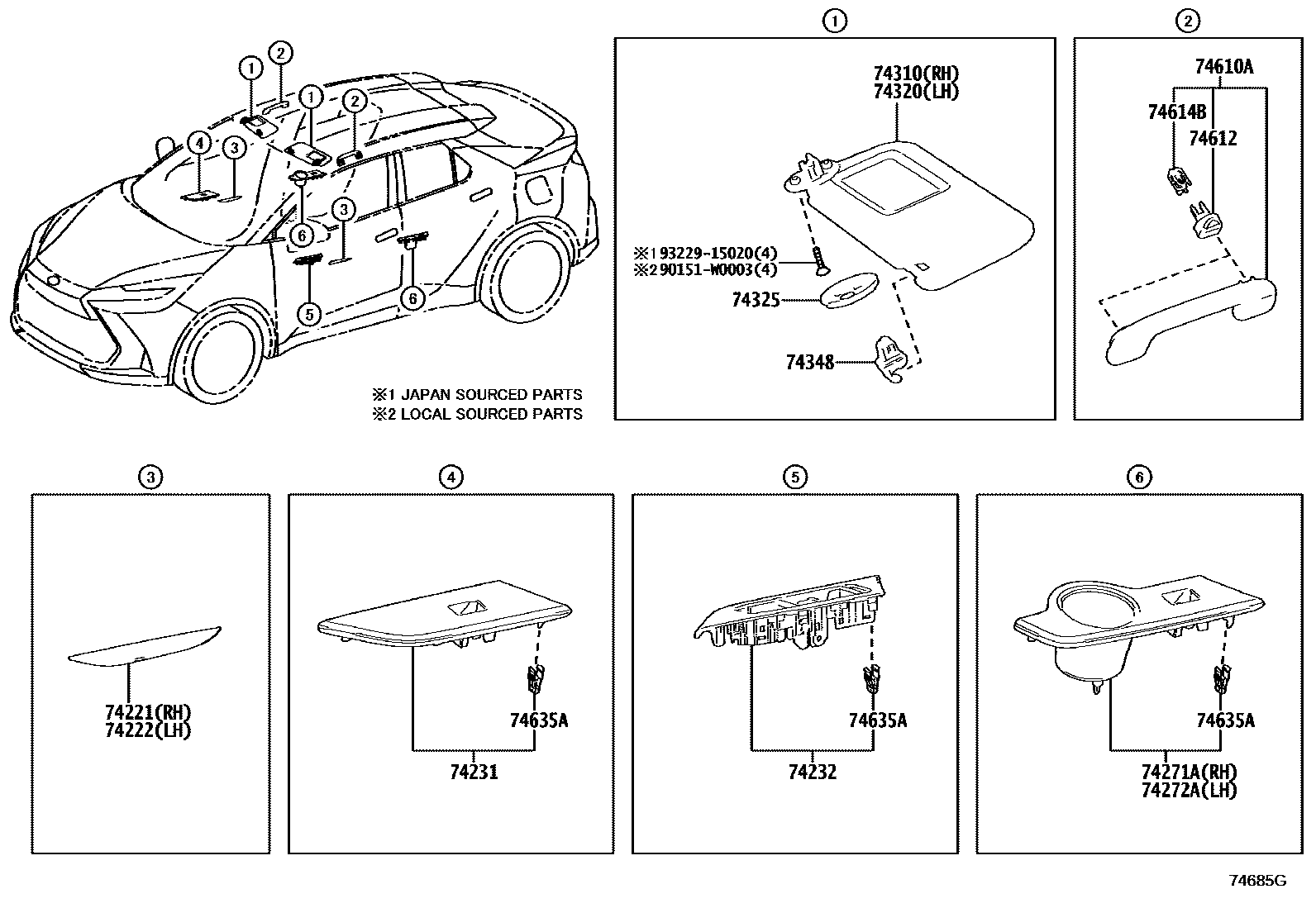 1
2
1
2
4
3
3
6
5
6

※1 JAPAN SOURCED PARTS
※2 LOCAL SOURCED PARTS

1
74310(RH)
74320(LH)
※1 93229-15020(4)
※2 90151-W0003(4)
74325
74348

2
74610A
74614B
74612

3
74221(RH)
74222(LH)

4
74635A
74231

5
74635A
74232

6
74635A
74271A(RH)
74272A(LH)

74685G