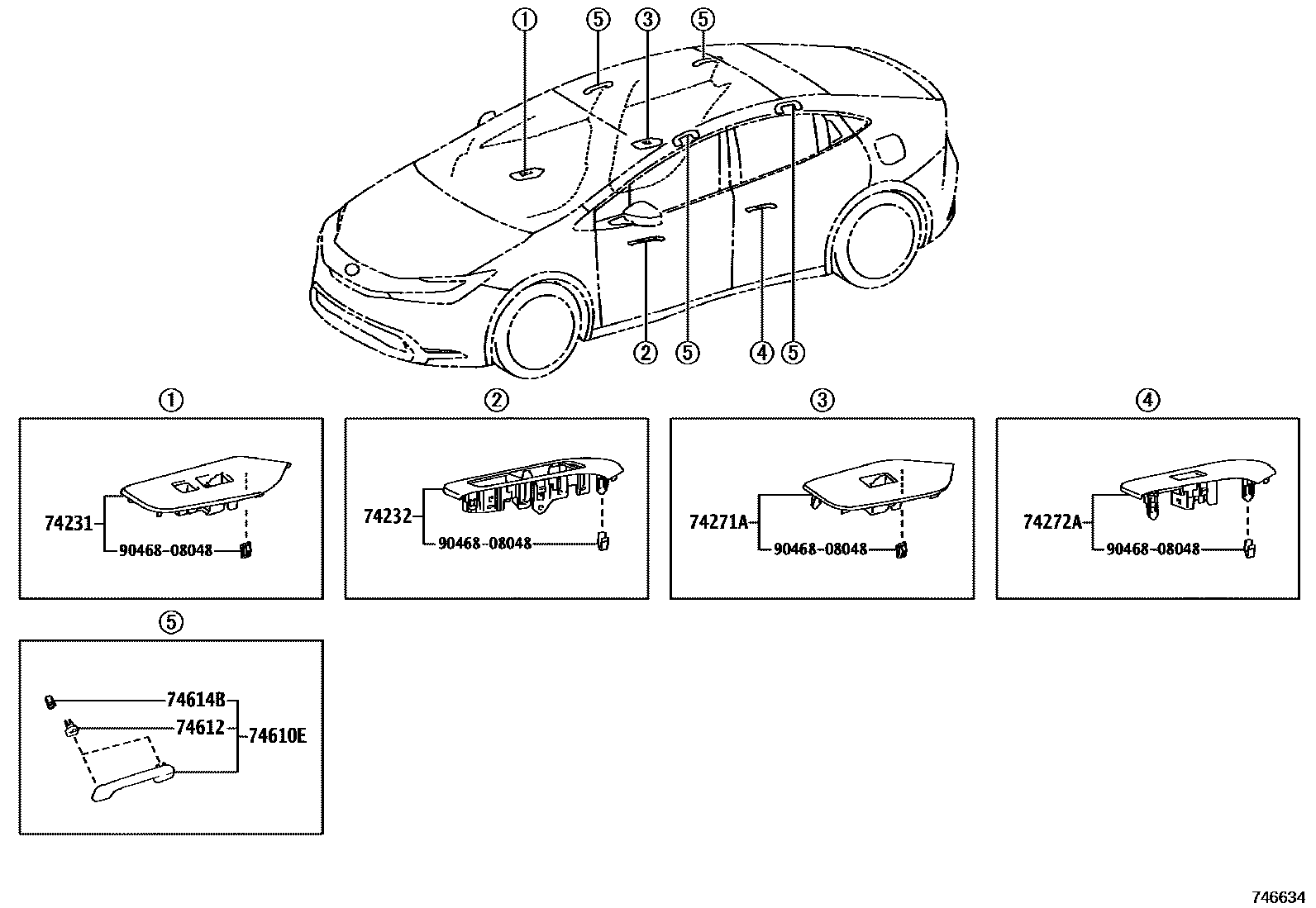 ①
⑤
③
⑤
②
⑤
④
⑤

①
74231
90468-08048

②
74232
90468-08048

③
74271A
90468-08048

④
74272A
90468-08048

⑤
74614B
74612
74610E

746634