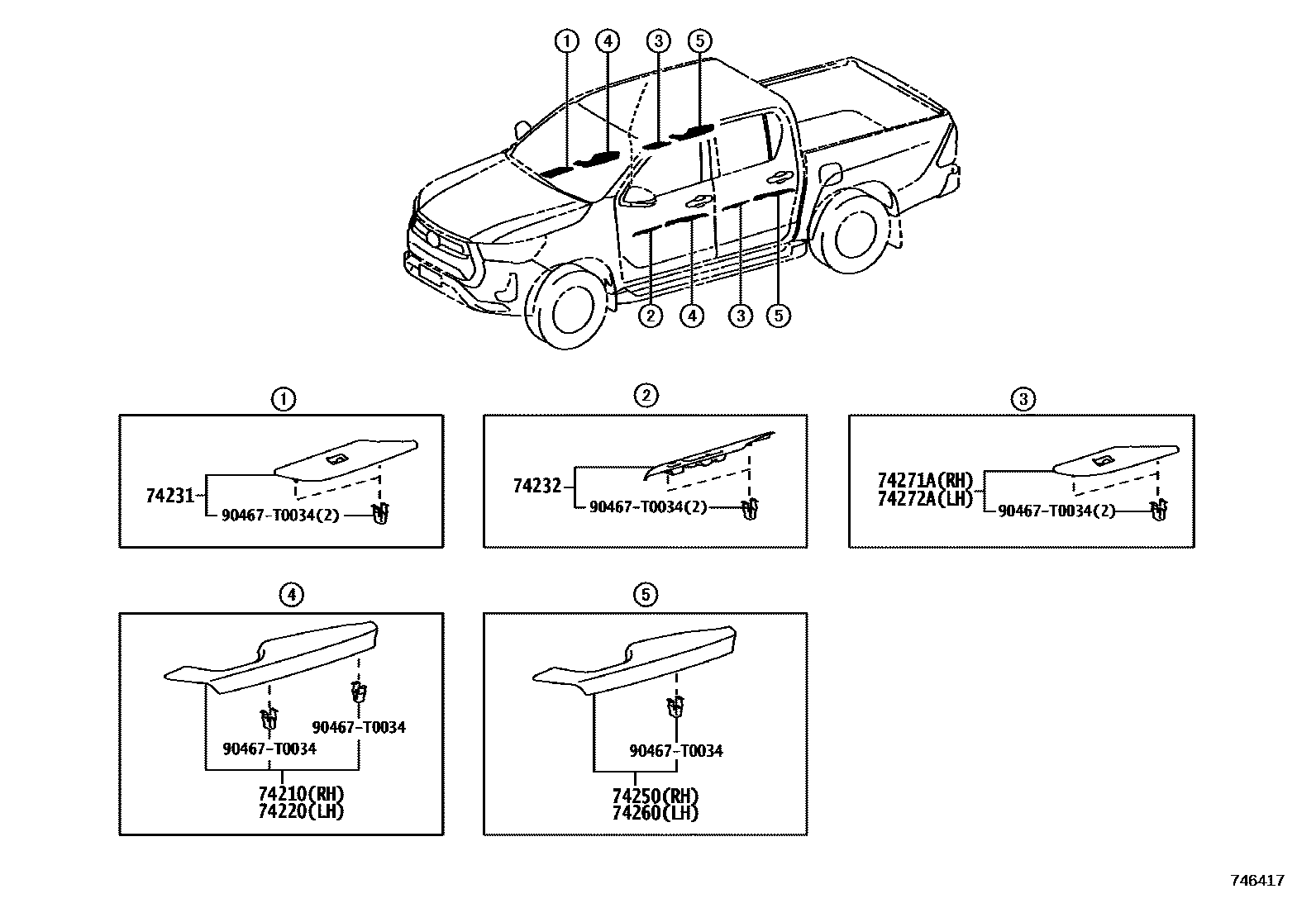 ①
④
③
⑤
②
④
③
⑤

①
74231
90467-T0034(2)

②
74232
90467-T0034(2)

③
74271A(RH)
74272A(LH)
90467-T0034(2)

④
90467-T0034
90467-T0034
74210(RH)
74220(LH)

⑤
90467-T0034
74250(RH)
74260(LH)

746417