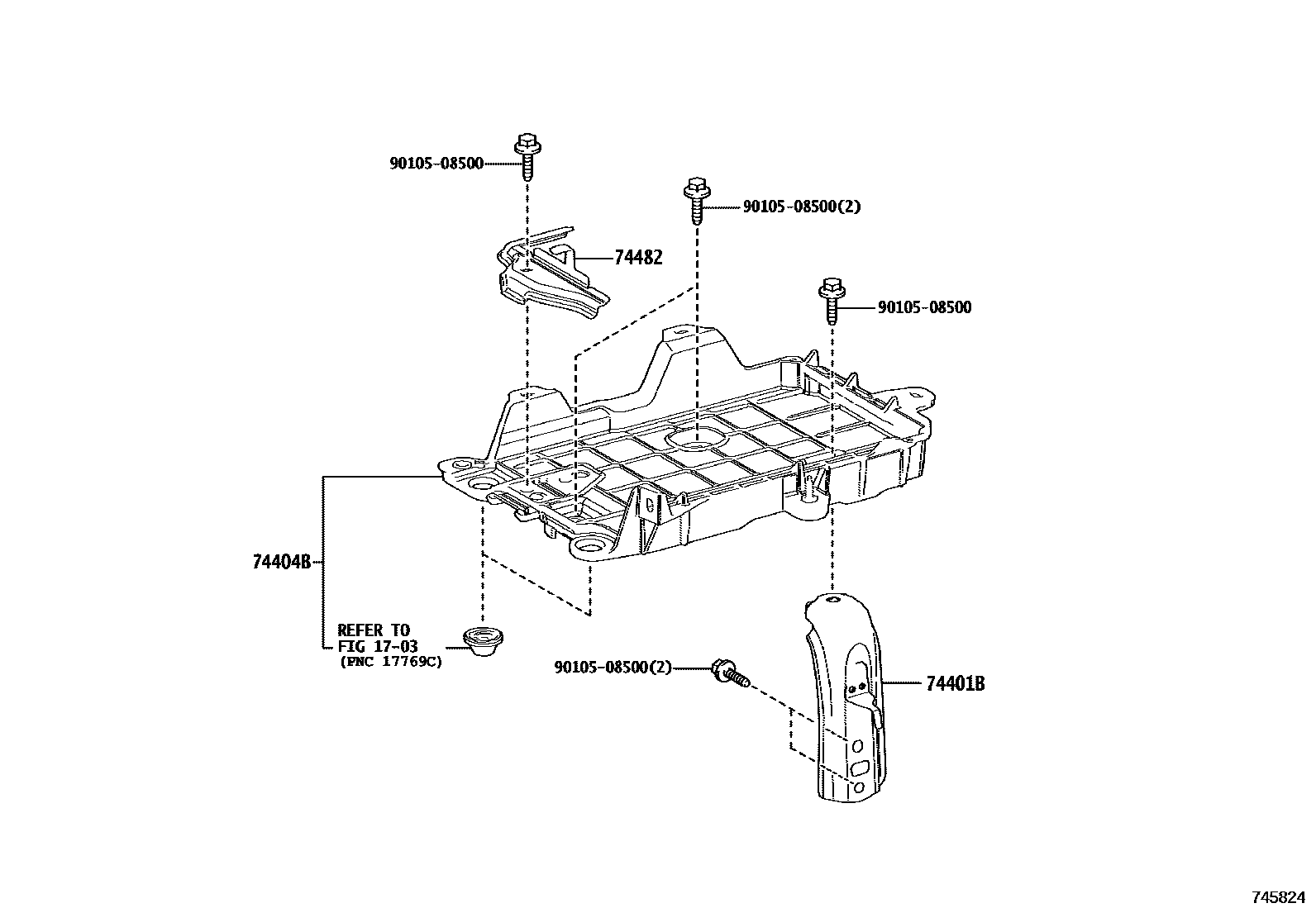 90105-08500

90105-08500(2)

74482

90105-08500

74404B

REFER TO
FIG 17-03
(PNC 17769C)

90105-08500(2)

74401B

745824