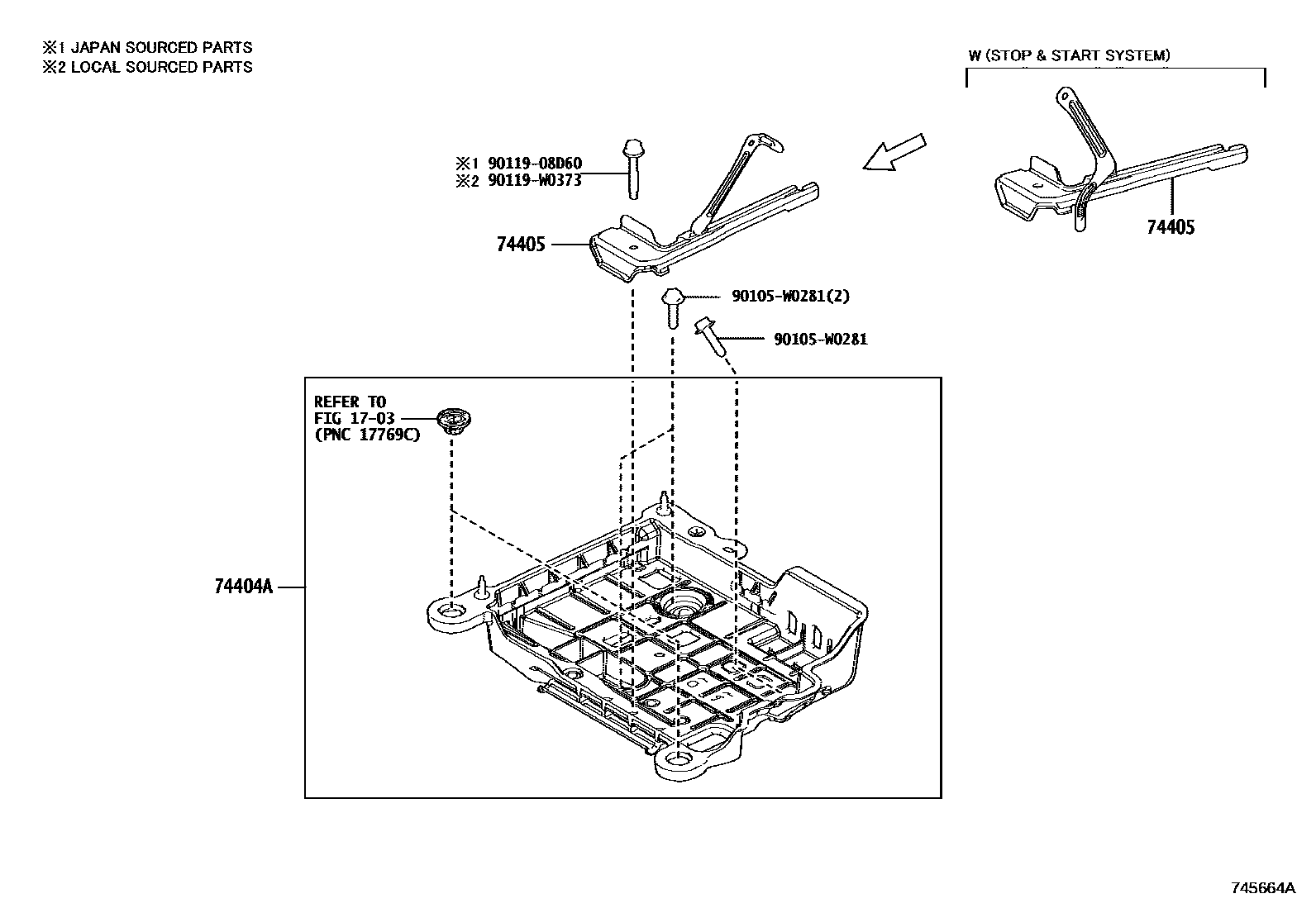 ※1 JAPAN SOURCED PARTS
※2 LOCAL SOURCED PARTS

W (STOP & START SYSTEM)

※1 90119-08D60
※2 90119-W0373

74405

74405

90105-W0281(2)

90105-W0281

REFER TO
FIG 17-03
(PNC 17769C)

74404A

745664A