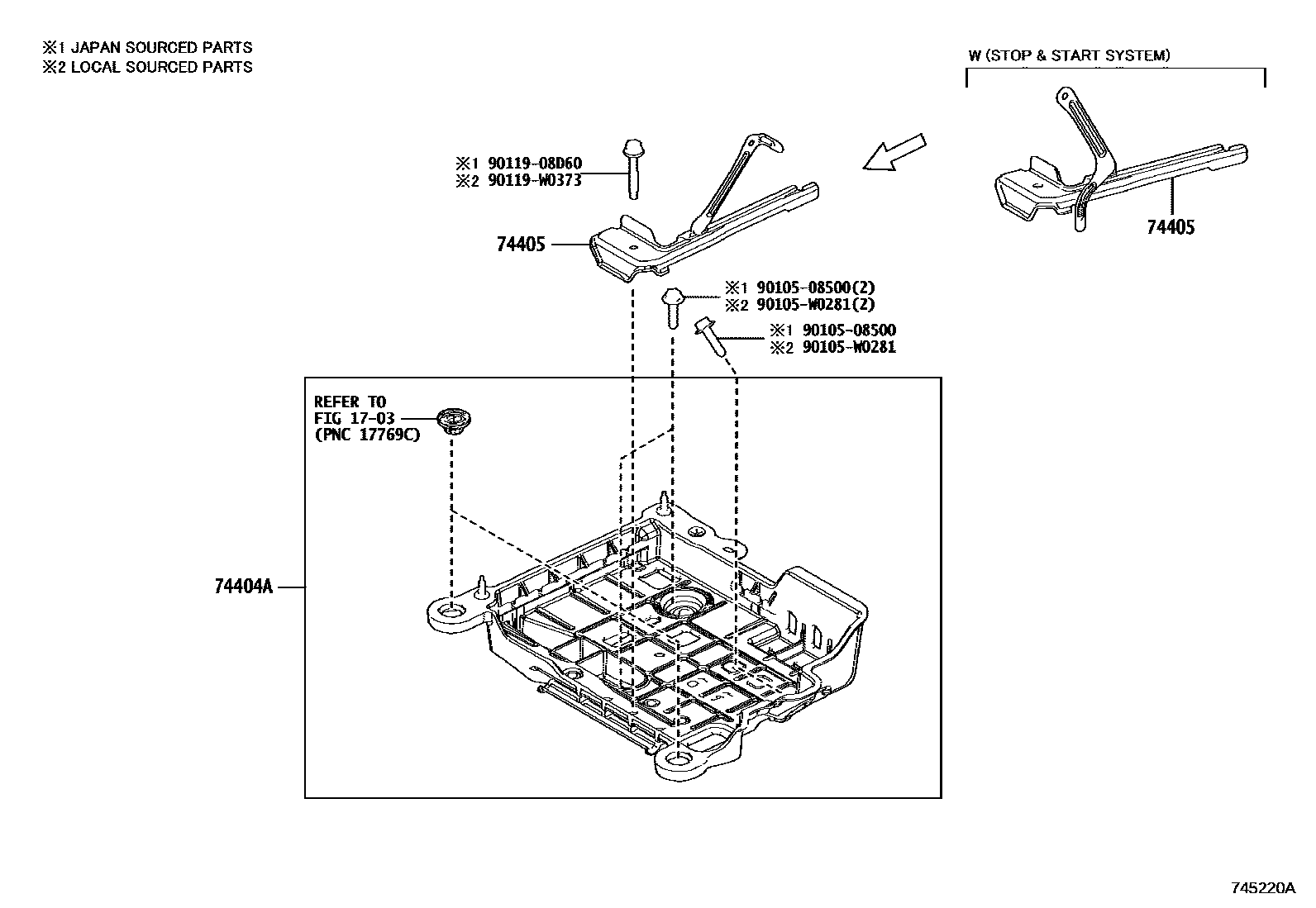 ※1 JAPAN SOURCED PARTS
※2 LOCAL SOURCED PARTS

W (STOP & START SYSTEM)

※1 90119-08D60
※2 90119-W0373

74405

74405

※1 90105-08500(2)
※2 90105-W0281(2)

※1 90105-08500
※2 90105-W0281

REFER TO
FIG 17-03
(PNC 17769C)

74404A

745220A