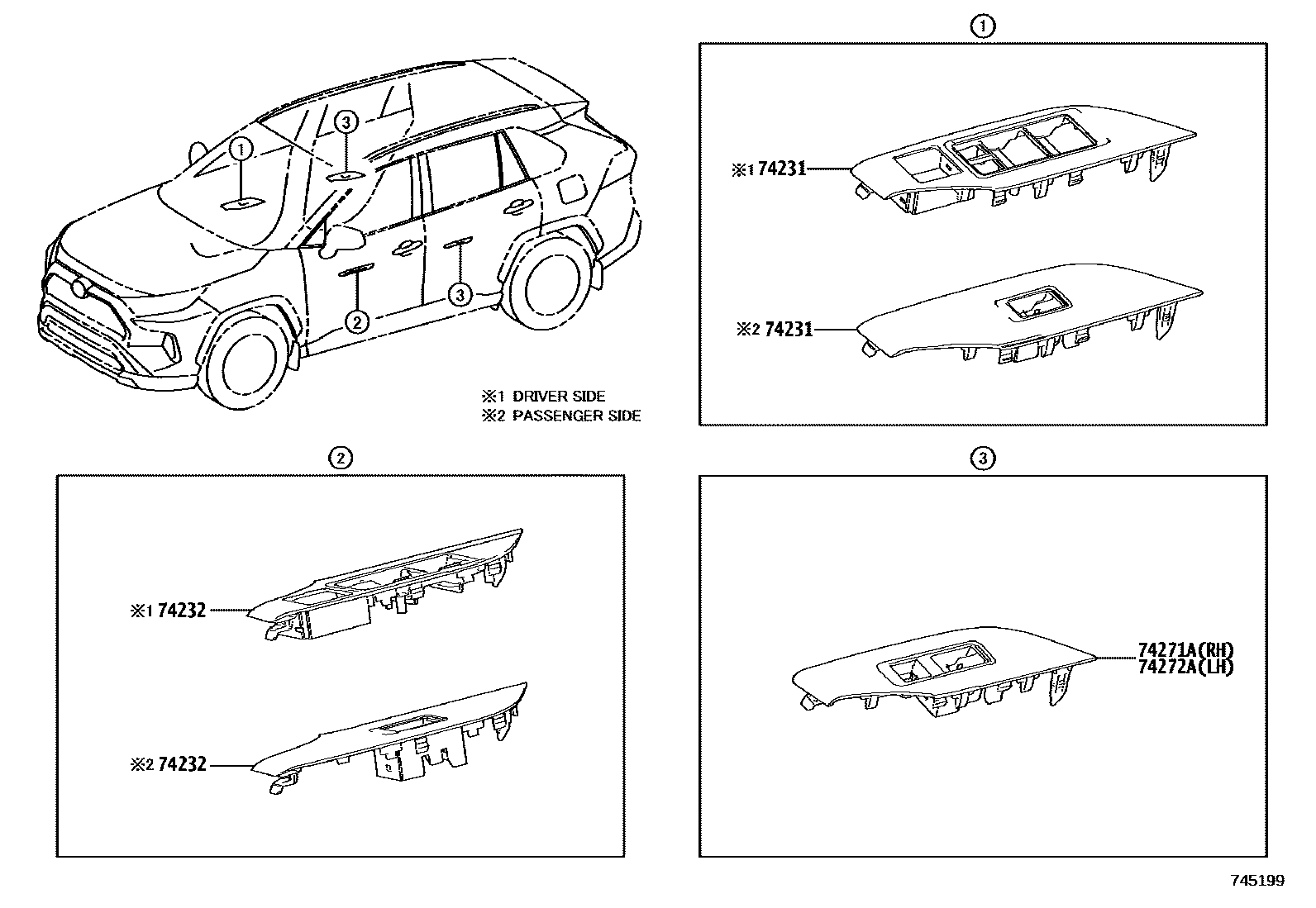 1
3
2
3

※1 DRIVER SIDE
※2 PASSENGER SIDE

1
※1 74231
※2 74231

2
※1 74232
※2 74232

3
74271A(RH)
74272A(LH)

745199