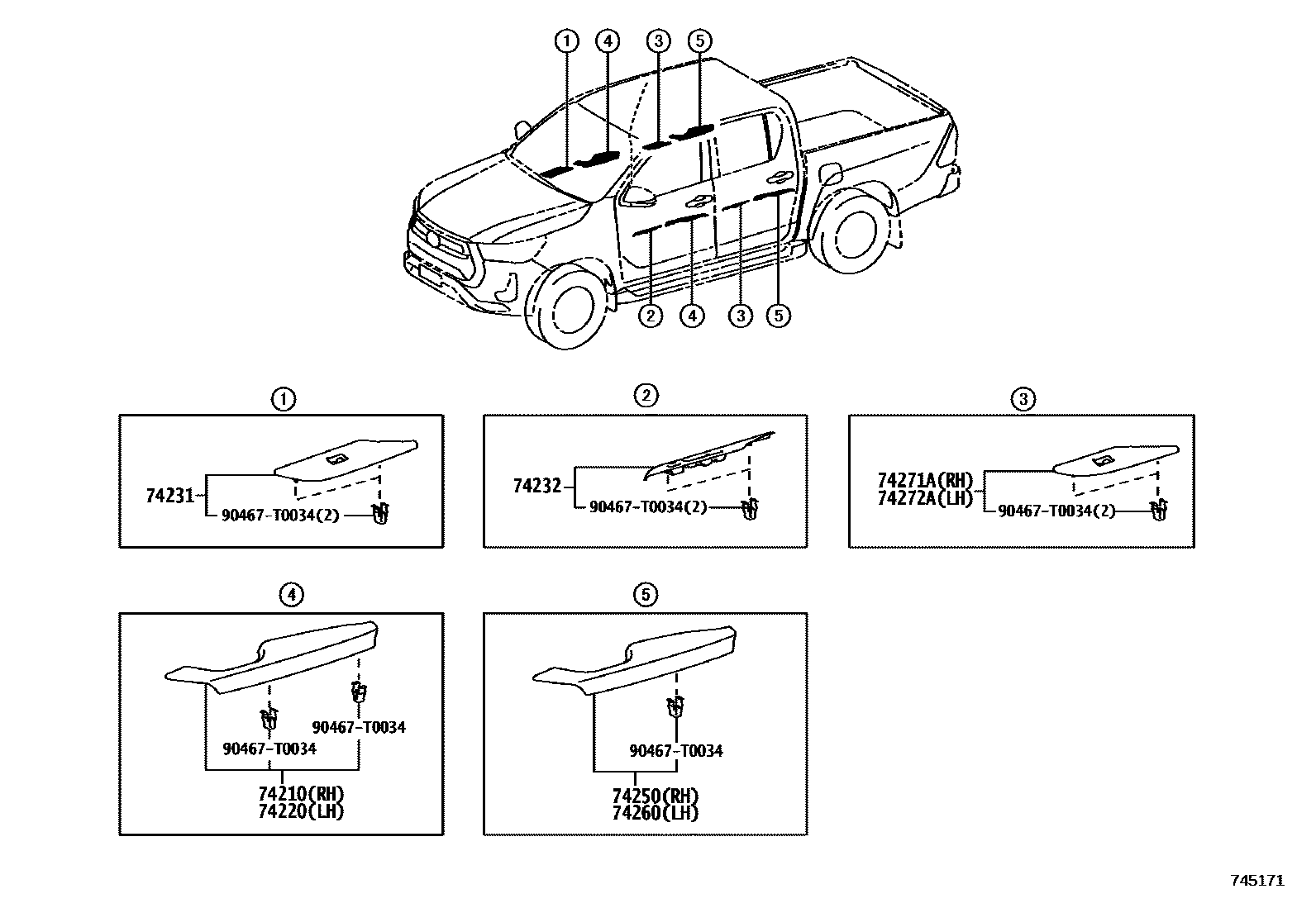 1 4 3 5

2 4 3 5

1

74231

90467-T0034(2)

2

74232

90467-T0034(2)

3

74271A(RH)
74272A(LH)

90467-T0034(2)

4

90467-T0034

90467-T0034

74210(RH)
74220(LH)

5

90467-T0034

74250(RH)
74260(LH)

745171