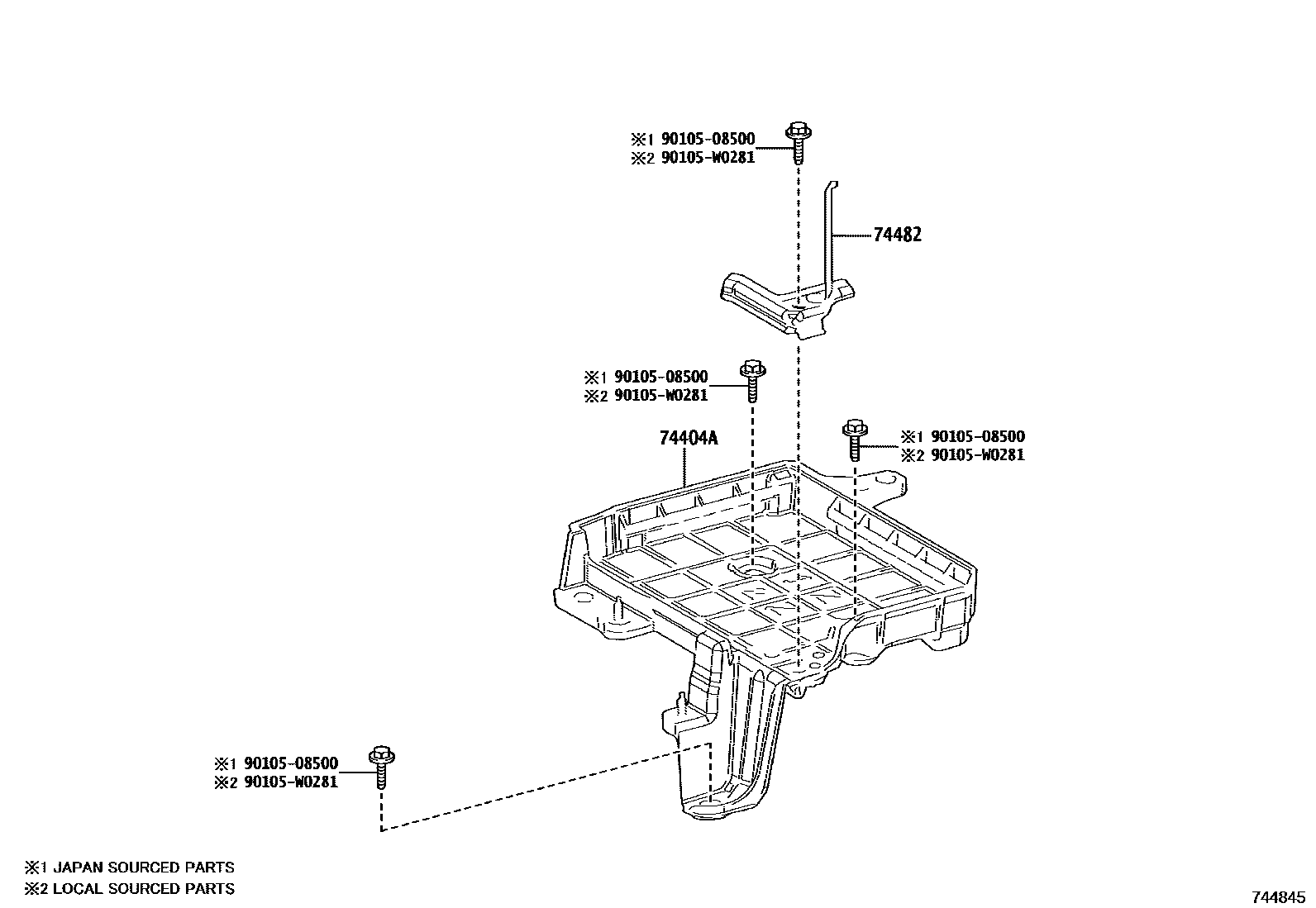 ※1 90105-08500
※2 90105-W0281

74482

※1 90105-08500
※2 90105-W0281

74404A

※1 90105-08500
※2 90105-W0281

※1 90105-08500
※2 90105-W0281

※1 JAPAN SOURCED PARTS
※2 LOCAL SOURCED PARTS

744845