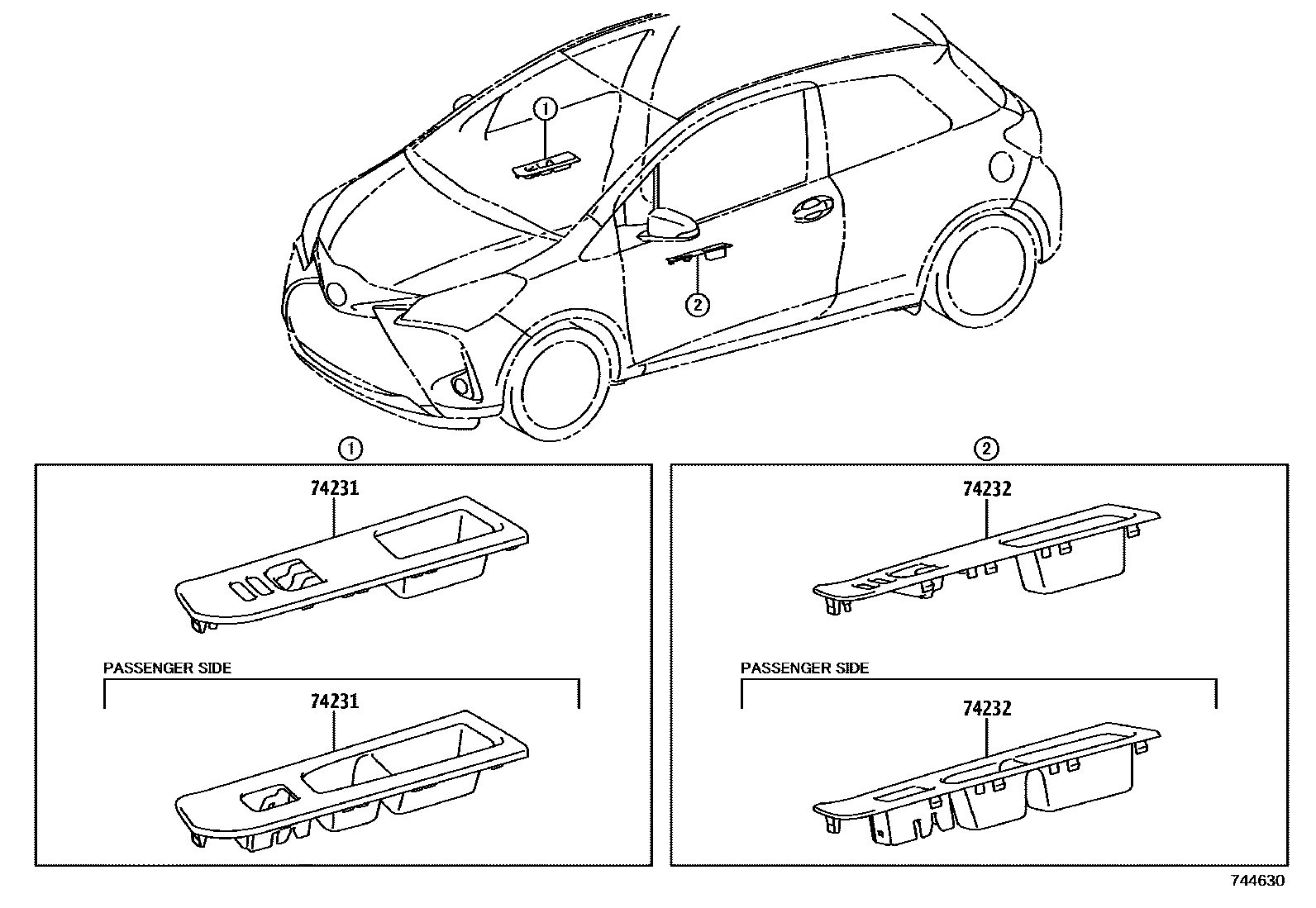 ①

②

①

74231

PASSENGER SIDE

74231

②

74232

PASSENGER SIDE

74232

744630