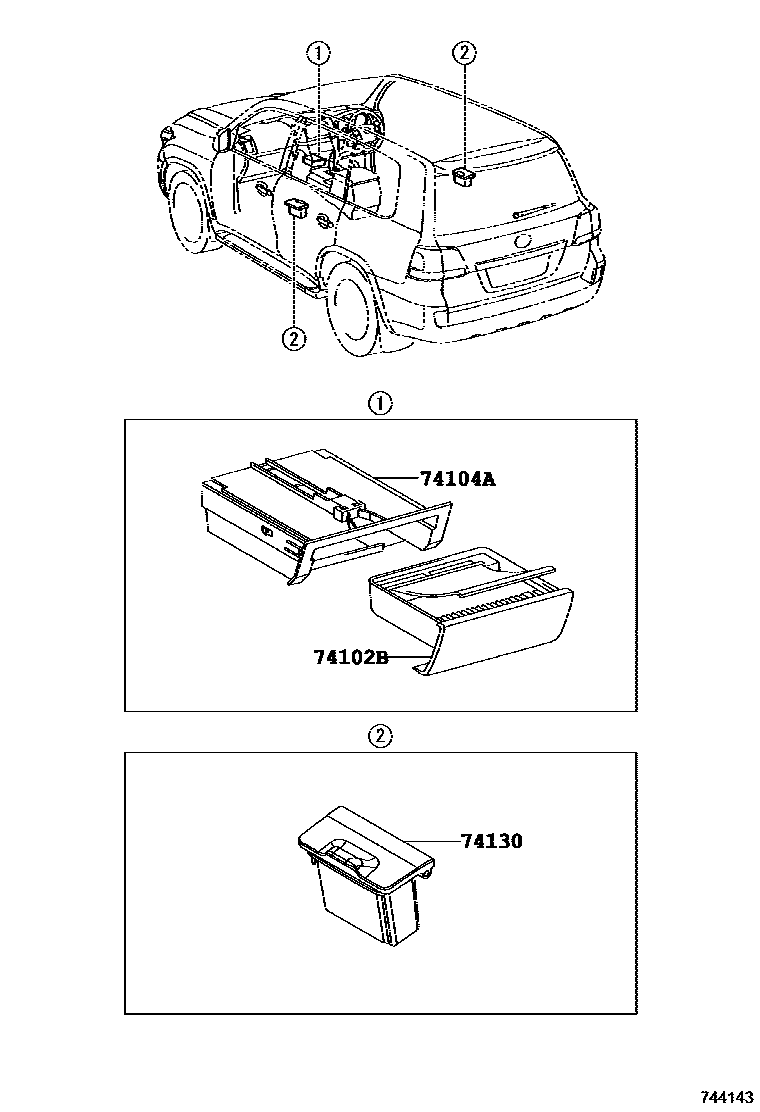 ①
②
②
①
74104A
74102B
②
74130
744143