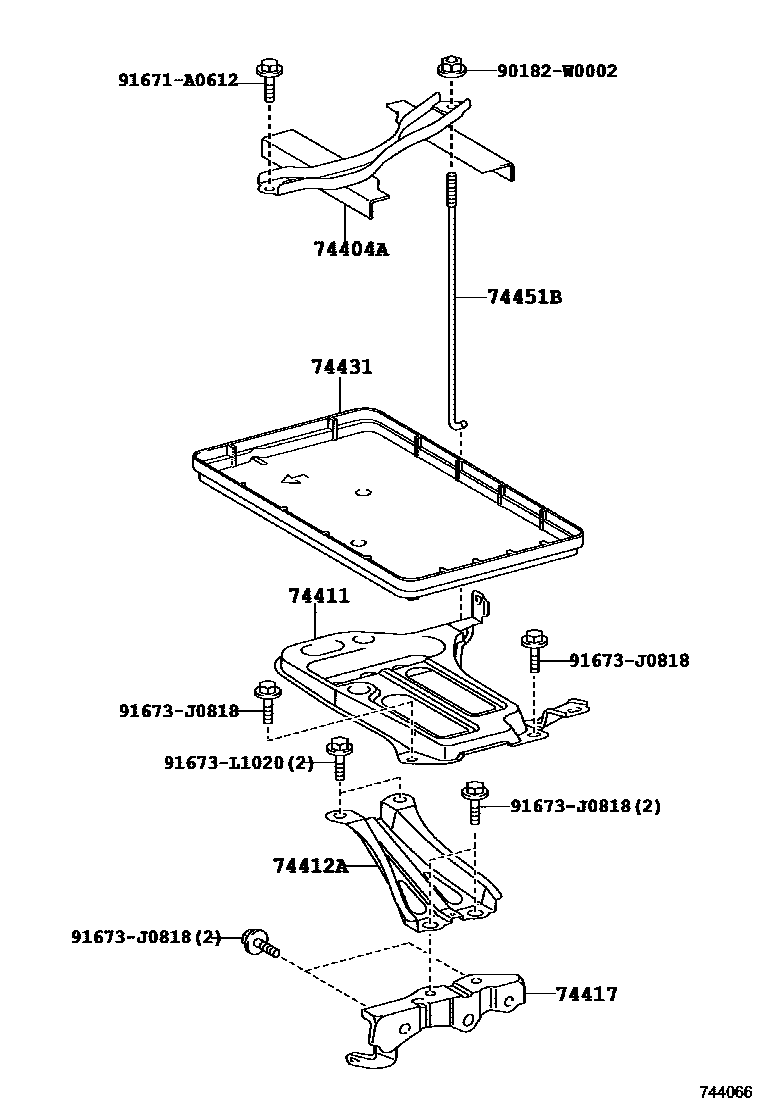 91671-A0612
90182-W0002
74404A
74451B
74431
74411
91673-J0818
91673-J0818
91673-L1020(2)
91673-J0818(2)
74412A
91673-J0818(2)
74417
744066