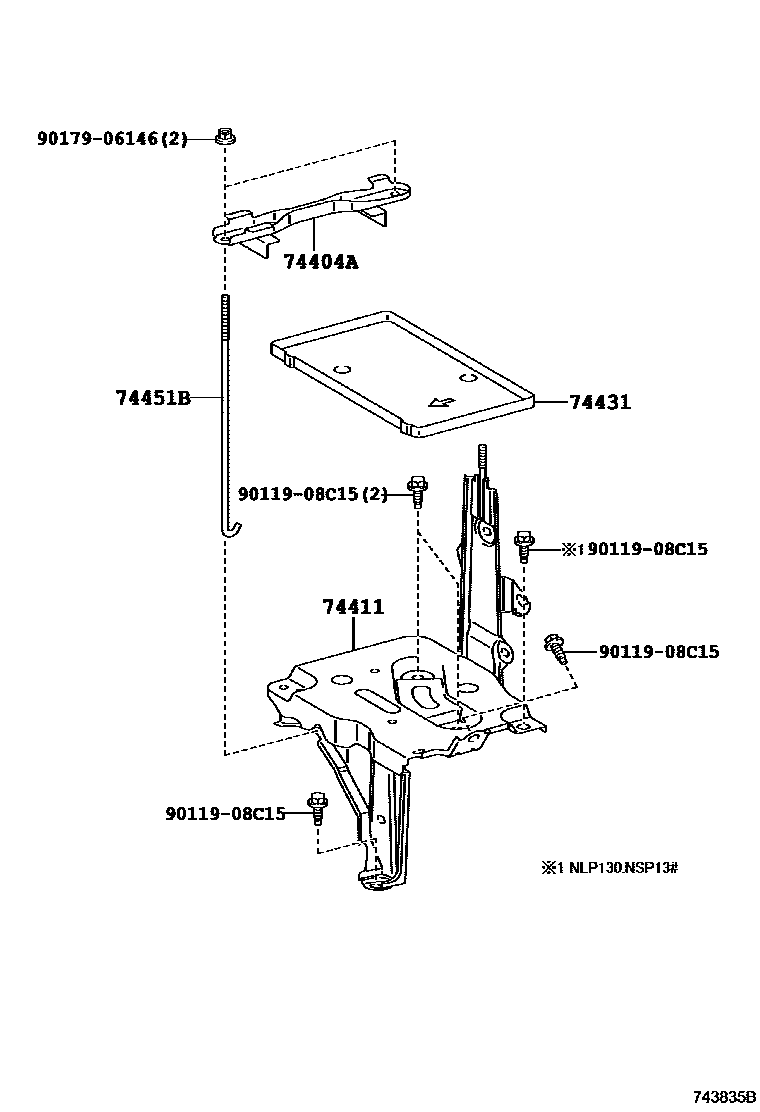 90179-06146(2)

74404A

74451B

74431

90119-08C15(2)

※1 90119-08C15

74411

90119-08C15

90119-08C15

※1 NLP130,NSP13#

743835B