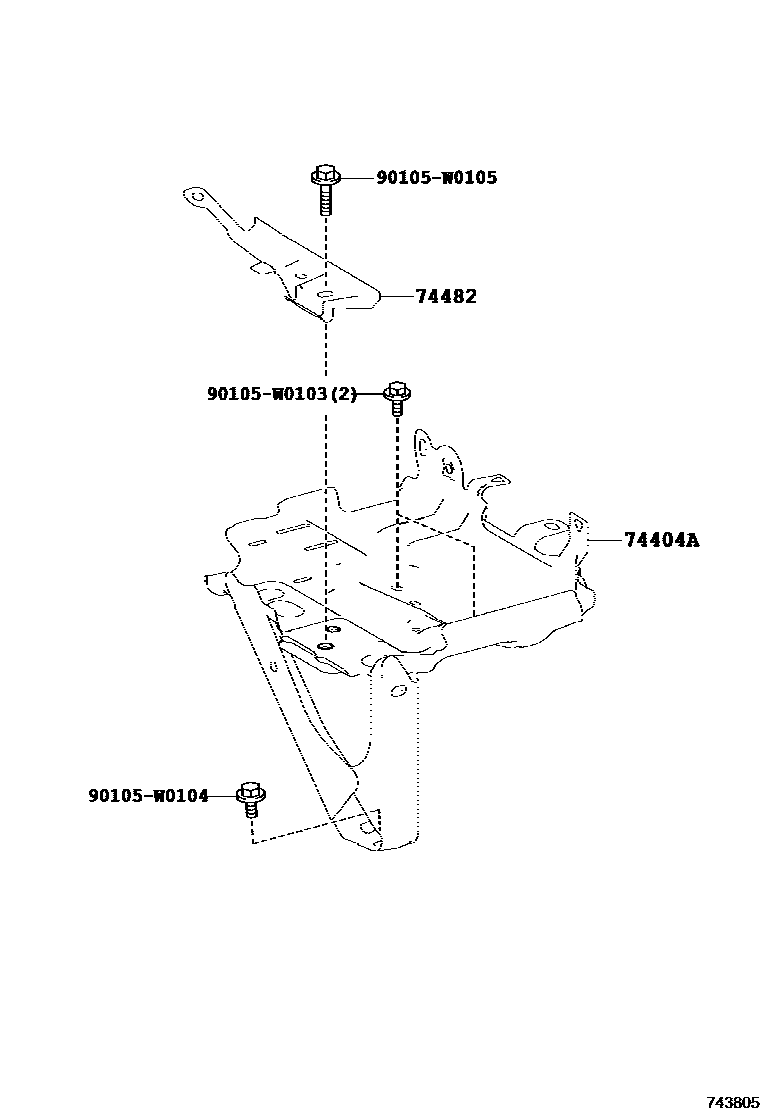 90105-W0105

74482

90105-W0103(2)

74404A

90105-W0104

743805