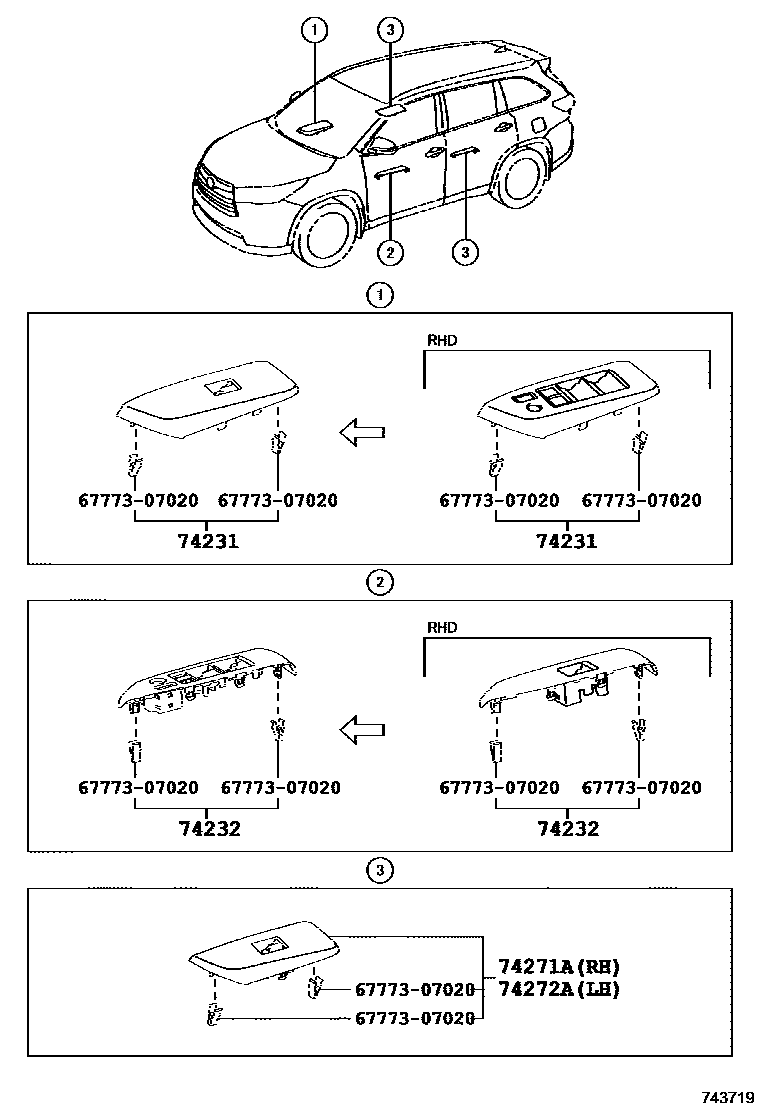 1
3
2
3

1

RHD

67773-07020 67773-07020
74231

67773-07020 67773-07020
74231

2

RHD

67773-07020 67773-07020
74232

67773-07020 67773-07020
74232

3

74271A(RH)
74272A(LH)
67773-07020
67773-07020

743719