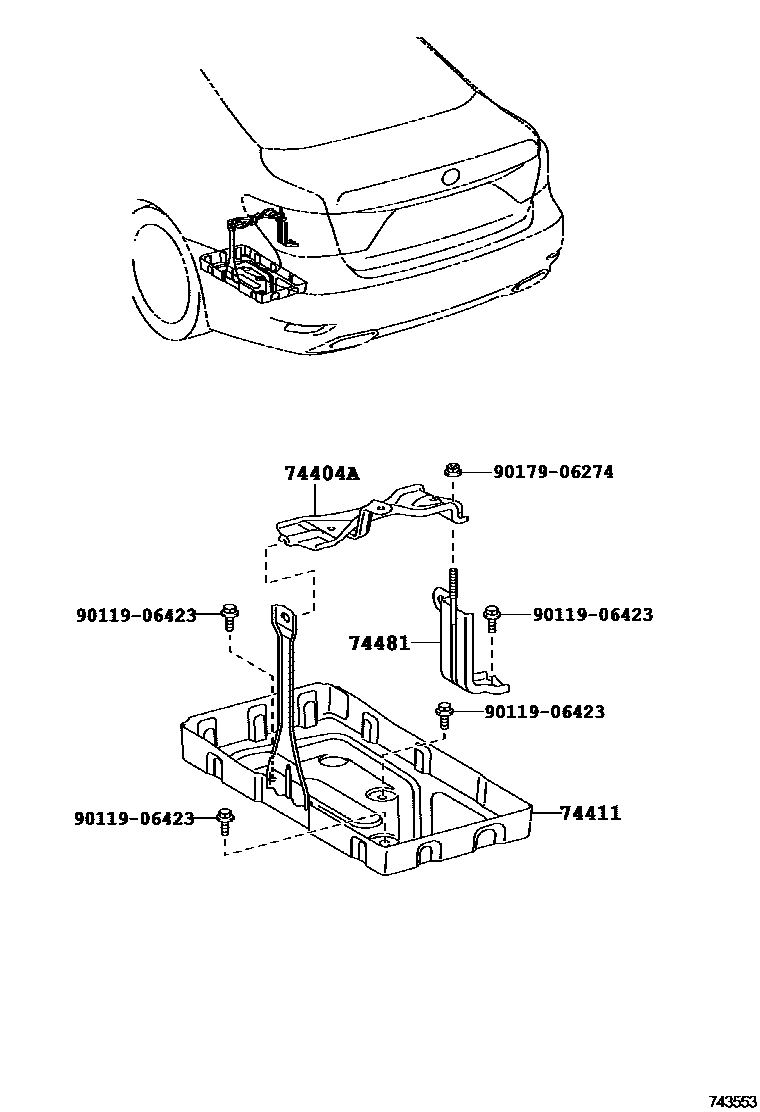 74404A
90179-06274
90119-06423
90119-06423
74481
90119-06423
90119-06423
74411
743553