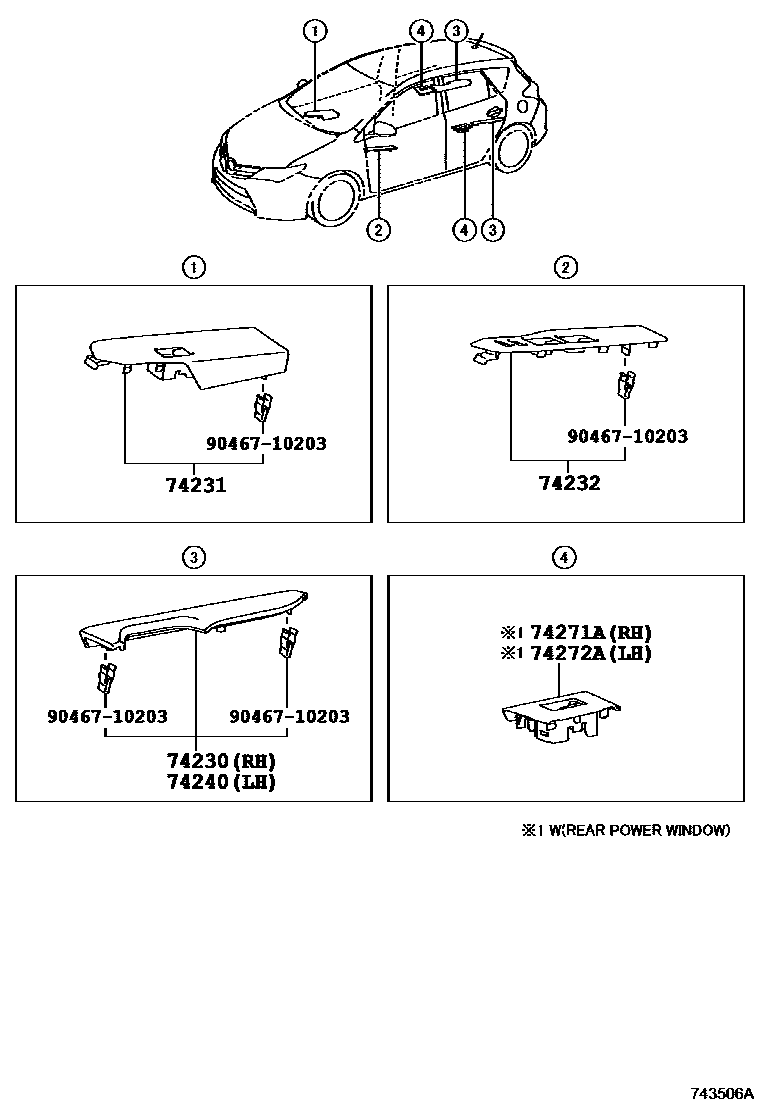 ①
④
③
②
④
③

①
90467-10203
74231

②
90467-10203
74232

③
90467-10203
90467-10203
74230 (RH)
74240 (LH)

④
※1 74271A (RH)
※1 74272A (LH)

※1 W(REAR POWER WINDOW)

743506A