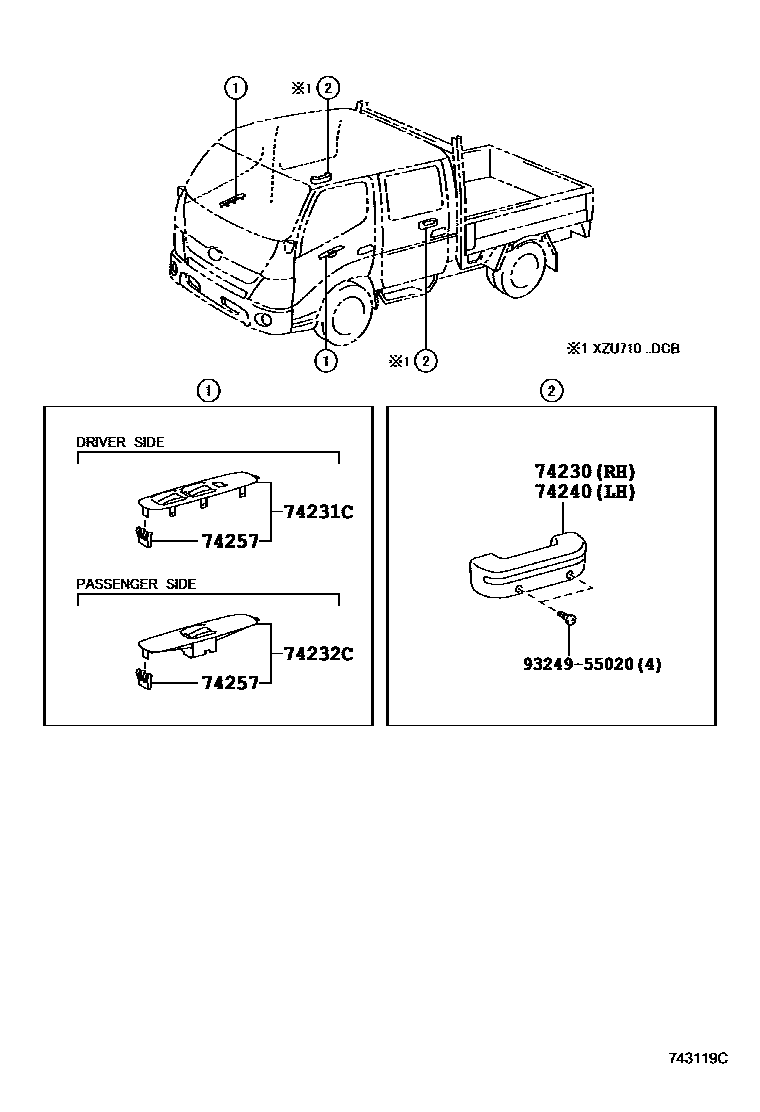 ①
※1 ②

① ※1 ②

※1 XZU710 ..DCB

①

DRIVER SIDE

74231C
74257

PASSENGER SIDE

74232C
74257

②

74230 (RH)
74240 (LH)

93249-55020 (4)

743119C