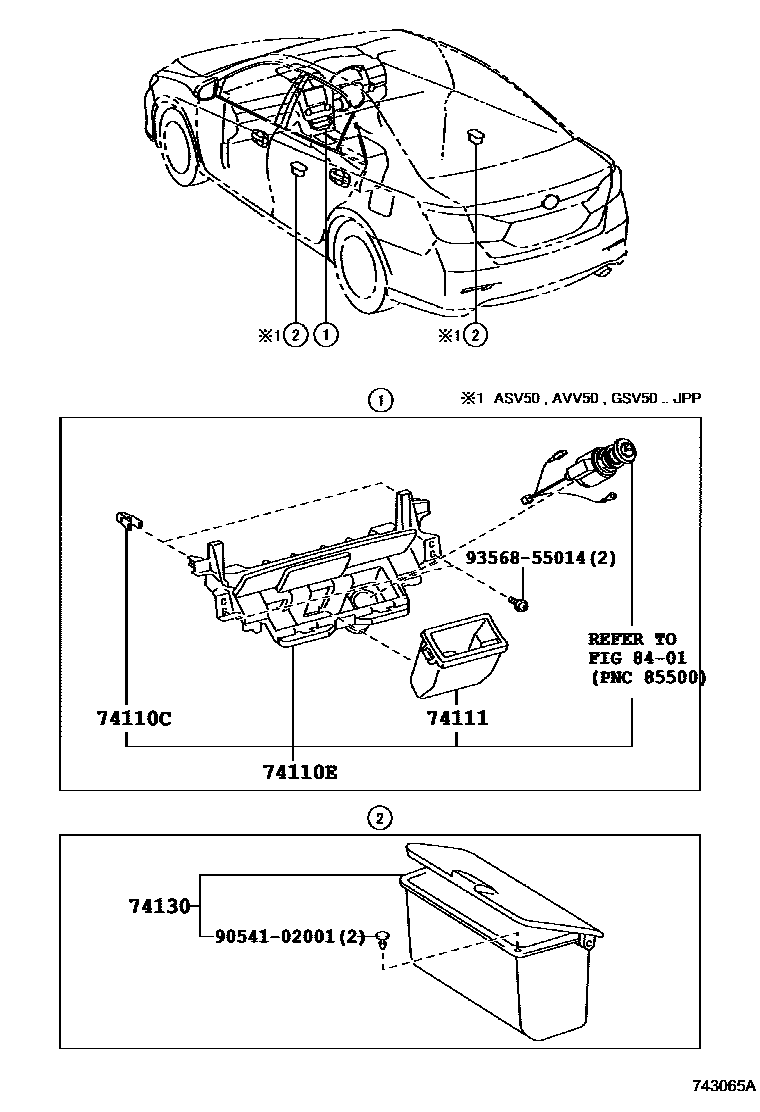 ※1 ② ① ※1 ②

①

※1 ASV50 , AVV50 , GSV50 .. JPP

93568-55014(2)

REFER TO
FIG 84-01
(PNC 85500)

74110C

74111

74110E

②

74130

90541-02001(2)

743065A