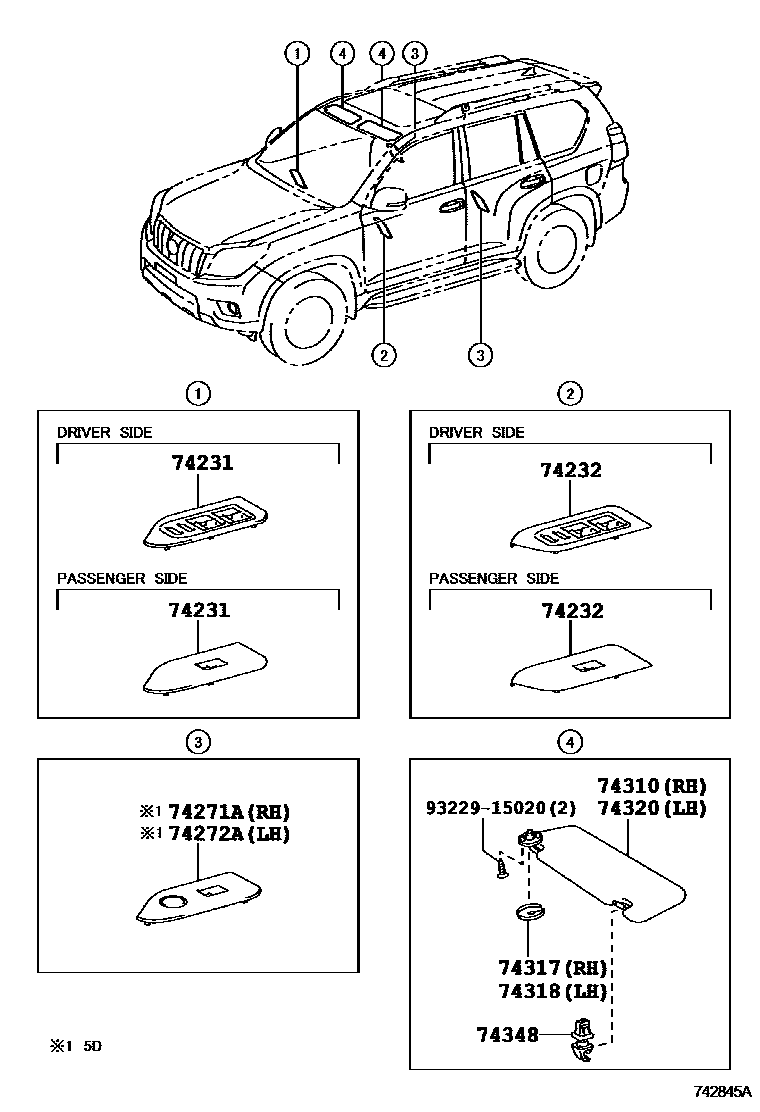 1
4
4
3
2
3

1

DRIVER SIDE

74231

PASSENGER SIDE

74231

2

DRIVER SIDE

74232

PASSENGER SIDE

74232

3

※1 74271A (RH)
※1 74272A (LH)

4

74310 (RH)
74320 (LH)

93229-15020 (2)

74317 (RH)
74318 (LH)

74348

※1 5D

742845A