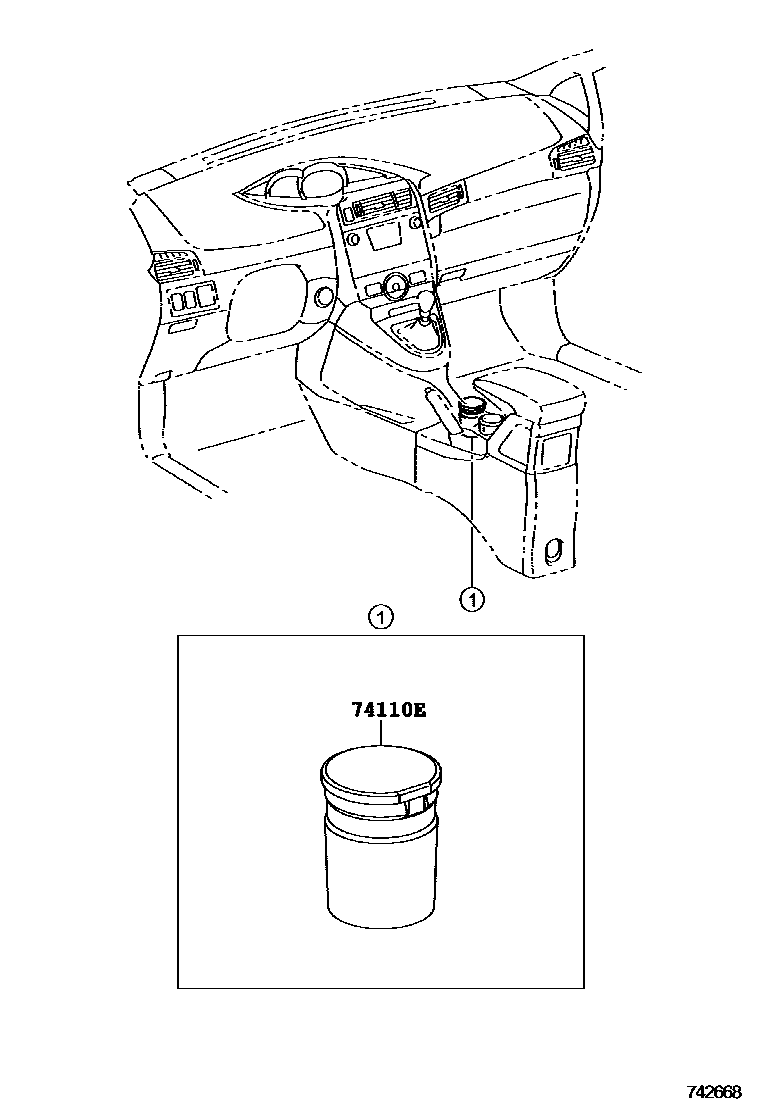 1

1

74110E

742668