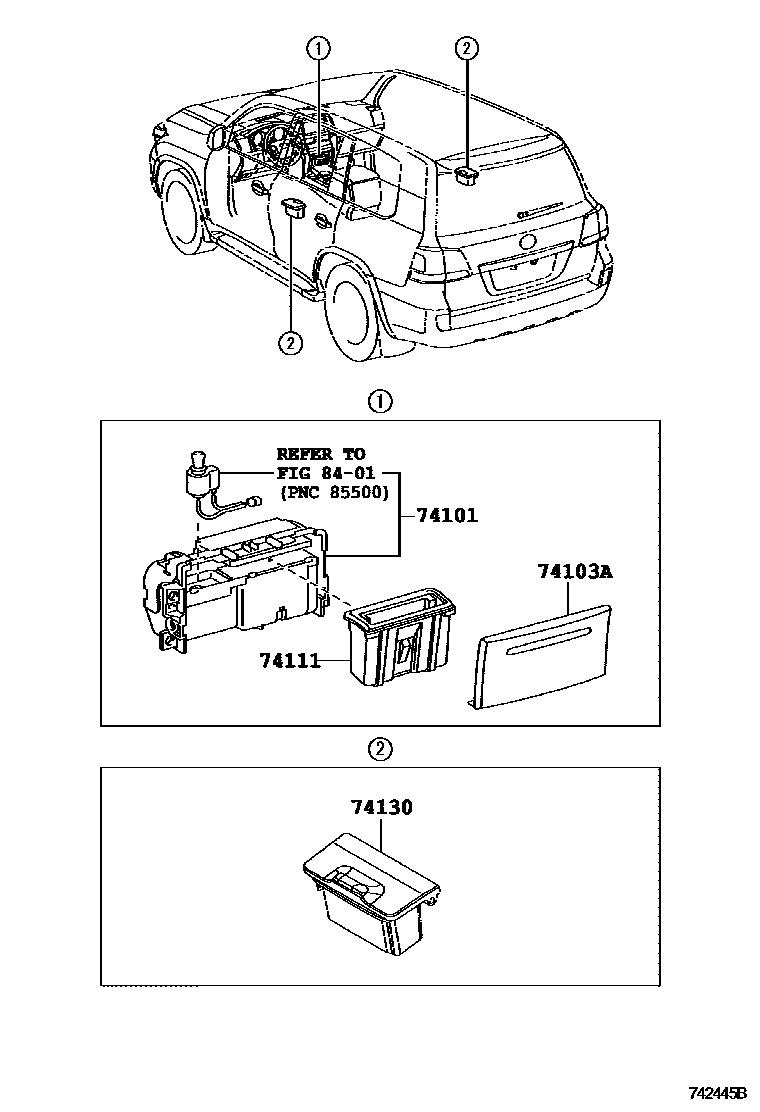 ①
②
②
①
REFER TO
FIG 84-01
(PNC 85500)
74101
74103A
74111
②
74130
742445B