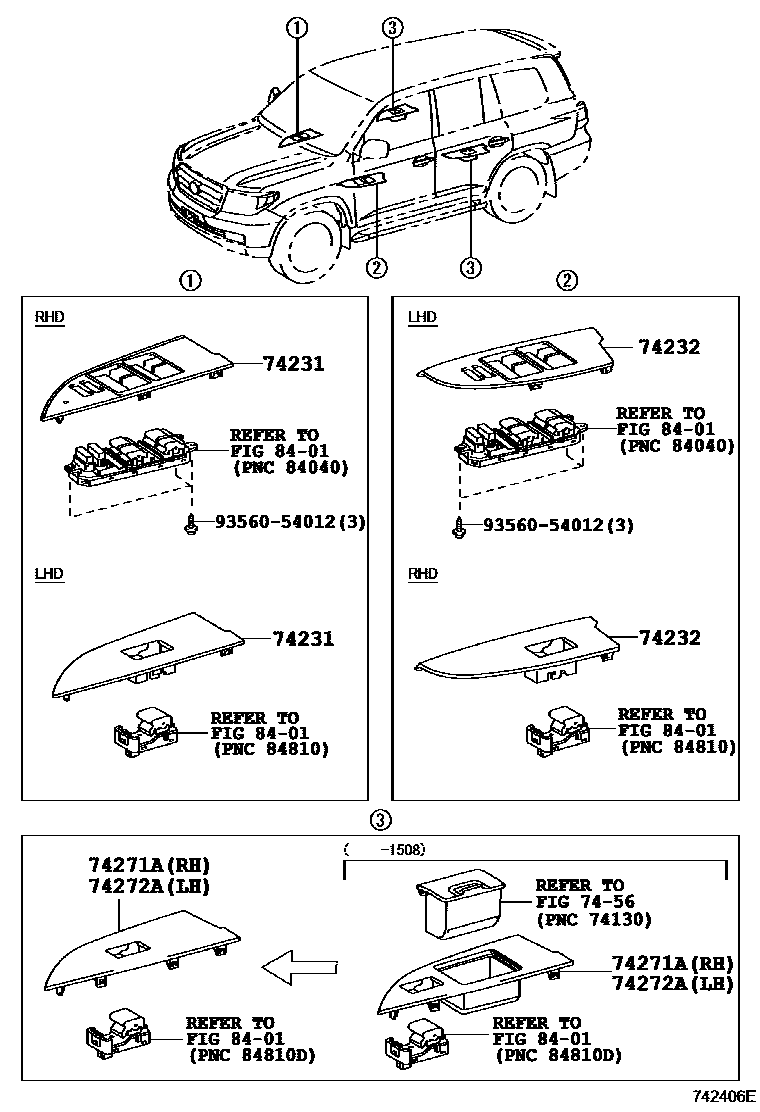 ①
③
②
③

①
②

RHD
74231
REFER TO
FIG 84-01
(PNC 84040)
93560-54012(3)

LHD
74231
REFER TO
FIG 84-01
(PNC 84810)

LHD
74232
REFER TO
FIG 84-01
(PNC 84040)
93560-54012(3)

RHD
74232
REFER TO
FIG 84-01
(PNC 84810)

③

74271A(RH)
74272A(LH)
REFER TO
FIG 84-01
(PNC 84810D)

( -1508)
REFER TO
FIG 74-56
(PNC 74130)
74271A(RH)
74272A(LH)
REFER TO
FIG 84-01
(PNC 84810D)

742406E