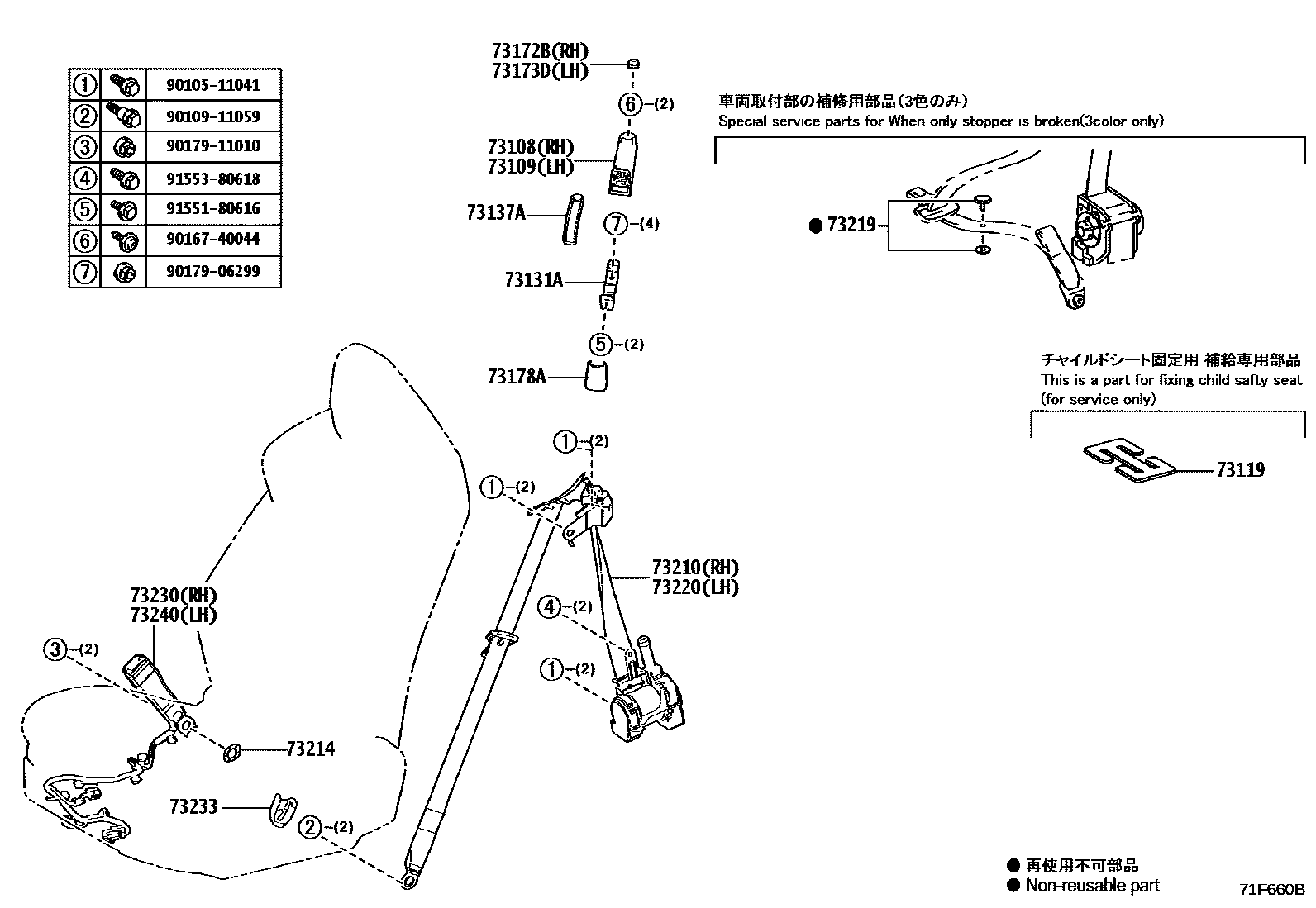 | ① | | 90105-11041 |
|---|---|---|
| ② | | 90109-11059 |
| ③ | | 90179-11010 |
| ④ | | 91553-80618 |
| ⑤ | | 91551-80616 |
| ⑥ | | 90167-40044 |
| ⑦ | | 90179-06299 |

73172B(RH)
73173D(LH)

⑥-(2)

73108(RH)
73109(LH)

73137A

⑦-(4)

73131A

⑤-(2)

73178A

車両取付部の補修用部品(3色のみ)
Special service parts for When only stopper is broken(3color only)

● 73219

チャイルドシート固定用 補給専用部品
This is a part for fixing child safty seat
(for service only)

73119

①-(2)

①-(2)

73210(RH)
73220(LH)

④-(2)

①-(2)

73230(RH)
73240(LH)

③-(2)

73214

73233

②-(2)

● 再使用不可部品
● Non-reusable part

71F660B