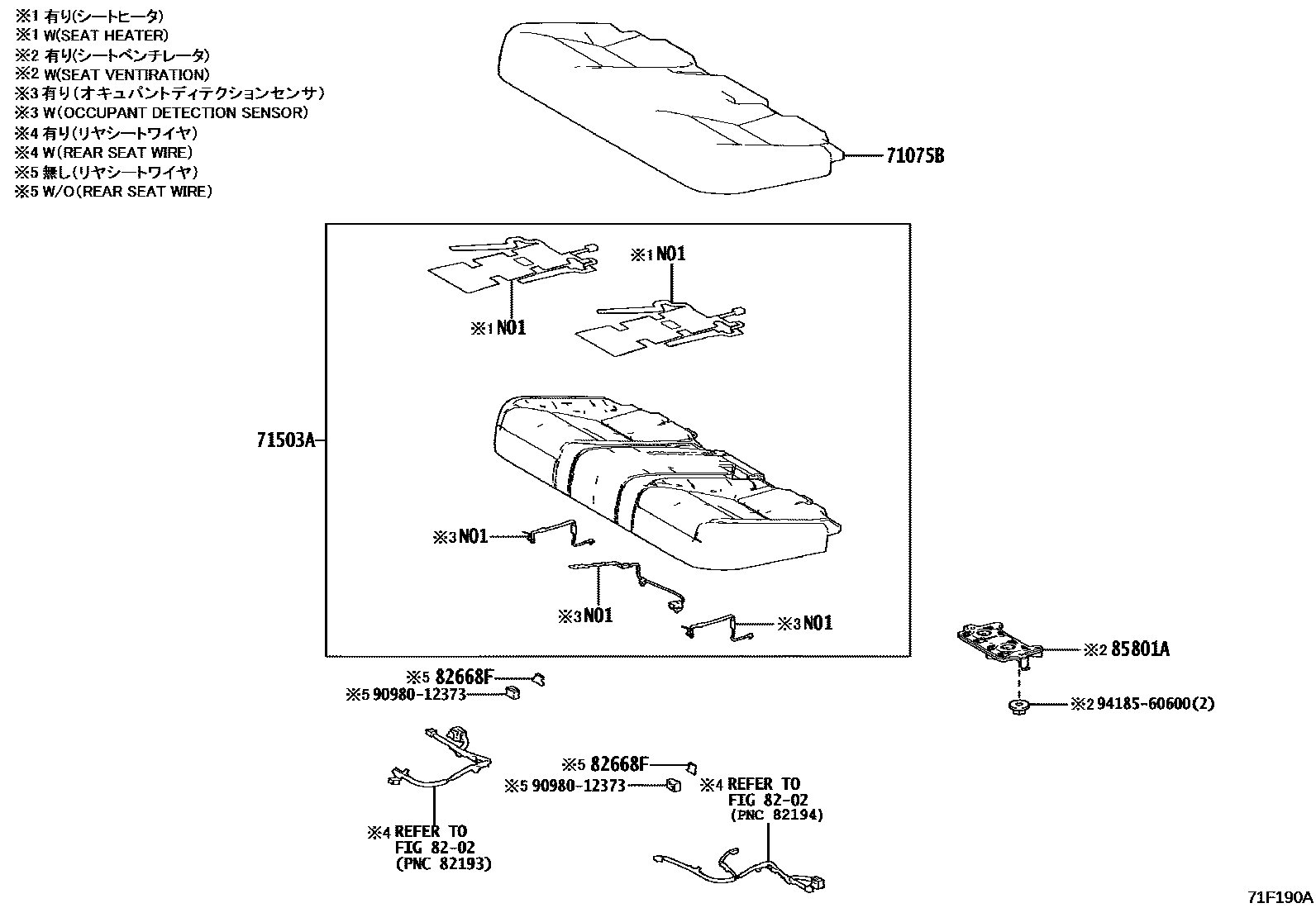 ※1 有り(シートヒータ)
※1 W(SEAT HEATER)
※2 有り(シートベンチレータ)
※2 W(SEAT VENTIRATION)
※3 有り(オキュパントディテクションセンサ)
※3 W(OCCUPANT DETECTION SENSOR)
※4 有り(リヤシートワイヤ)
※4 W(REAR SEAT WIRE)
※5 無し(リヤシートワイヤ)
※5 W/O(REAR SEAT WIRE)

71075B

※1 N01
※1 N01

71503A

※3 N01
※3 N01
※3 N01

※2 85801A
※2 94185-60600(2)

※5 82668F
※5 90980-12373

※5 82668F
※5 90980-12373
※4 REFER TO FIG 82-02 (PNC 82194)

※4 REFER TO FIG 82-02 (PNC 82193)

71F190A