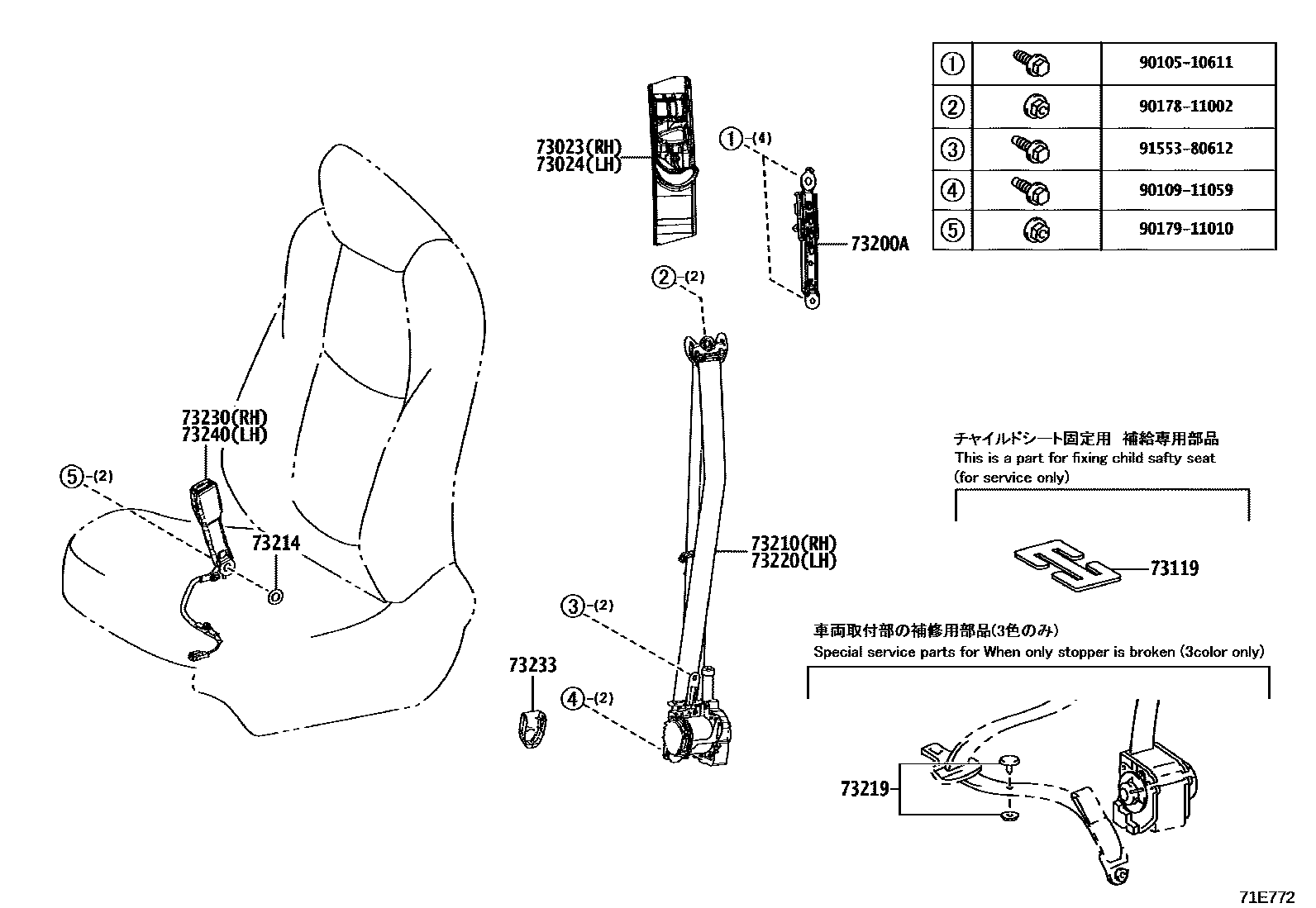 | ① | | 90105-10611 |
|---|---|---|
| ② | | 90178-11002 |
| ③ | | 91553-80612 |
| ④ | | 90109-11059 |
| ⑤ | | 90179-11010 |

73023(RH)
73024(LH)

①-(4)

73200A

②-(2)

73230(RH)
73240(LH)

⑤-(2)

73214

73210(RH)
73220(LH)

③-(2)

73233

④-(2)

チャイルドシート固定用 補給専用部品
This is a part for fixing child safty seat
(for service only)

73119

車両取付部の補修用部品(3色のみ)
Special service parts for When only stopper is broken (3color only)

73219

71E772