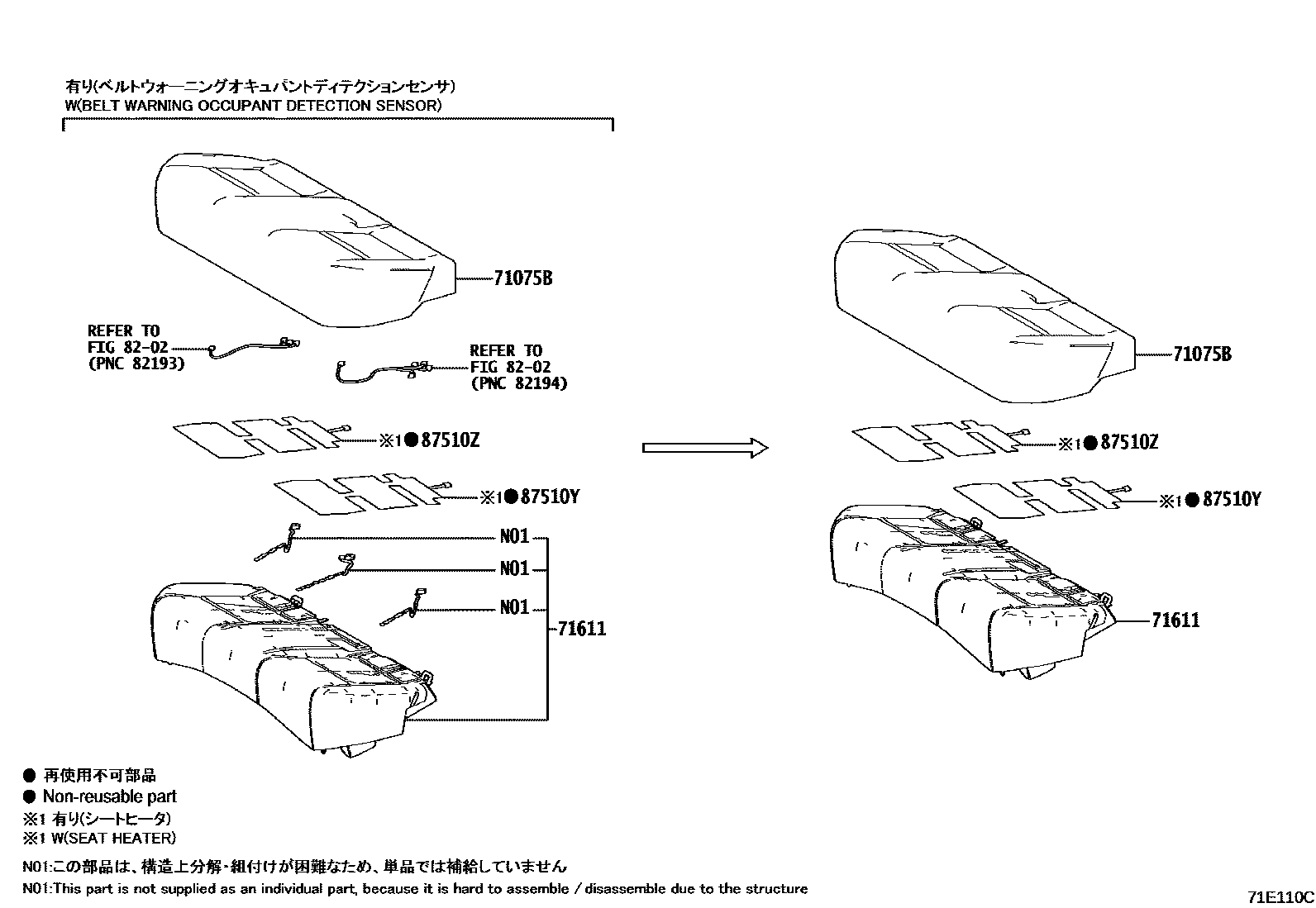 有り(ベルトウォーニングオキュパントディテクションセンサ)
W(BELT WARNING OCCUPANT DETECTION SENSOR)

71075B

REFER TO
FIG 82-02
(PNC 82193)

REFER TO
FIG 82-02
(PNC 82194)

※1●87510Z

※1●87510Y

N01

N01

N01

71611

71075B

※1●87510Z

※1●87510Y

71611

● 再使用不可部品
● Non-reusable part
※1 有り(シートヒータ)
※1 W(SEAT HEATER)

N01:この部品は、構造上分解・組付けが困難なため、単品では補給していません
N01:This part is not supplied as an individual part, because it is hard to assemble / disassemble due to the structure

71E110C