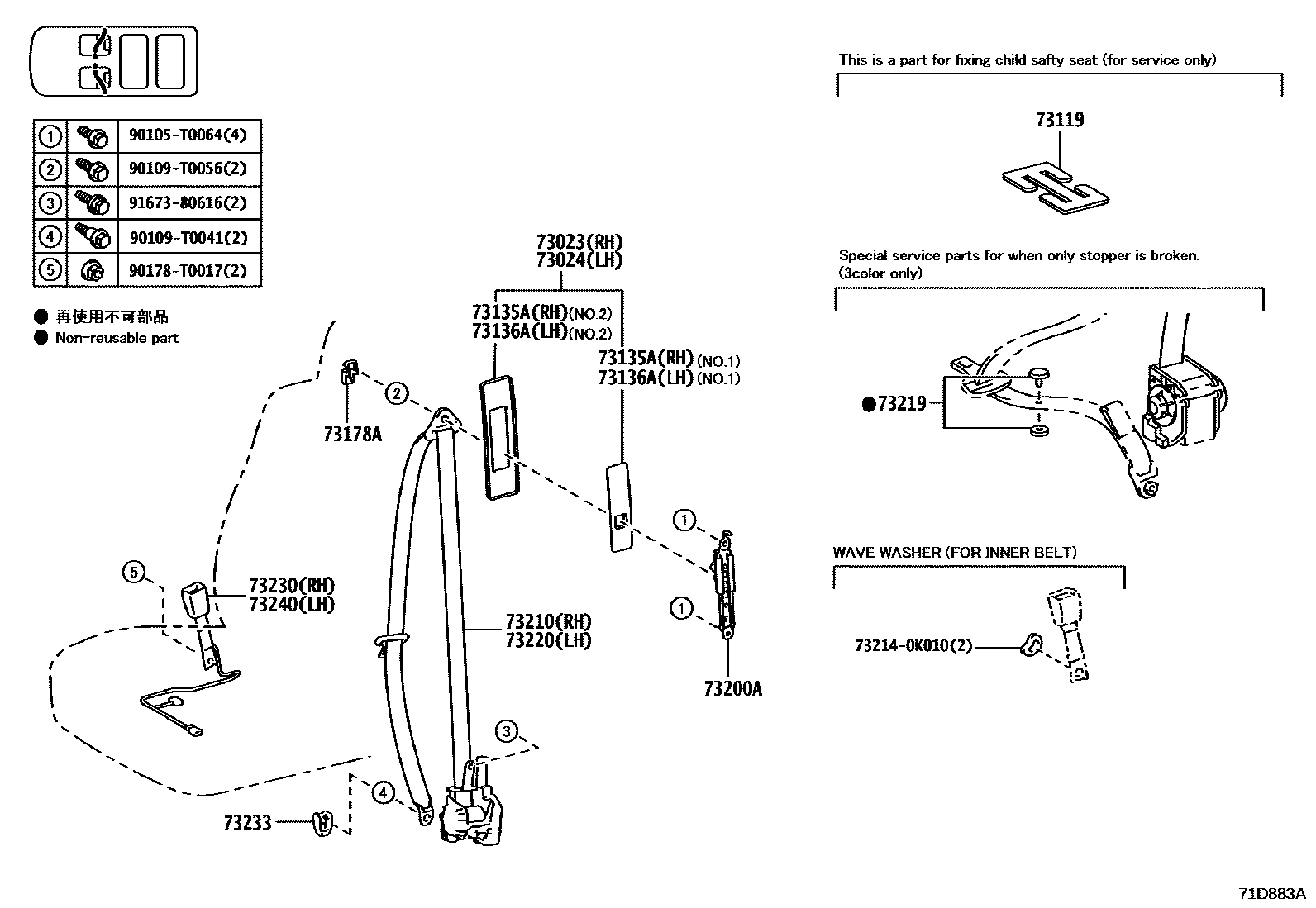 | | | |
|---|---|---|
| ① | | 90105-T0064(4) |
| ② | | 90109-T0056(2) |
| ③ | | 91673-80616(2) |
| ④ | | 90109-T0041(2) |
| ⑤ | | 90178-T0017(2) |

● 再使用不可部品
● Non-reusable part

73023(RH)
73024(LH)
73135A(RH)(NO.2)
73136A(LH)(NO.2)
73135A(RH)(NO.1)
73136A(LH)(NO.1)
②
73178A
①
①
73200A
⑤
73230(RH)
73240(LH)
73210(RH)
73220(LH)
③
④
73233

This is a part for fixing child safty seat (for service only)
73119

Special service parts for when only stopper is broken.
(3color only)
●73219

WAVE WASHER (FOR INNER BELT)
73214-0K010(2)

71D883A