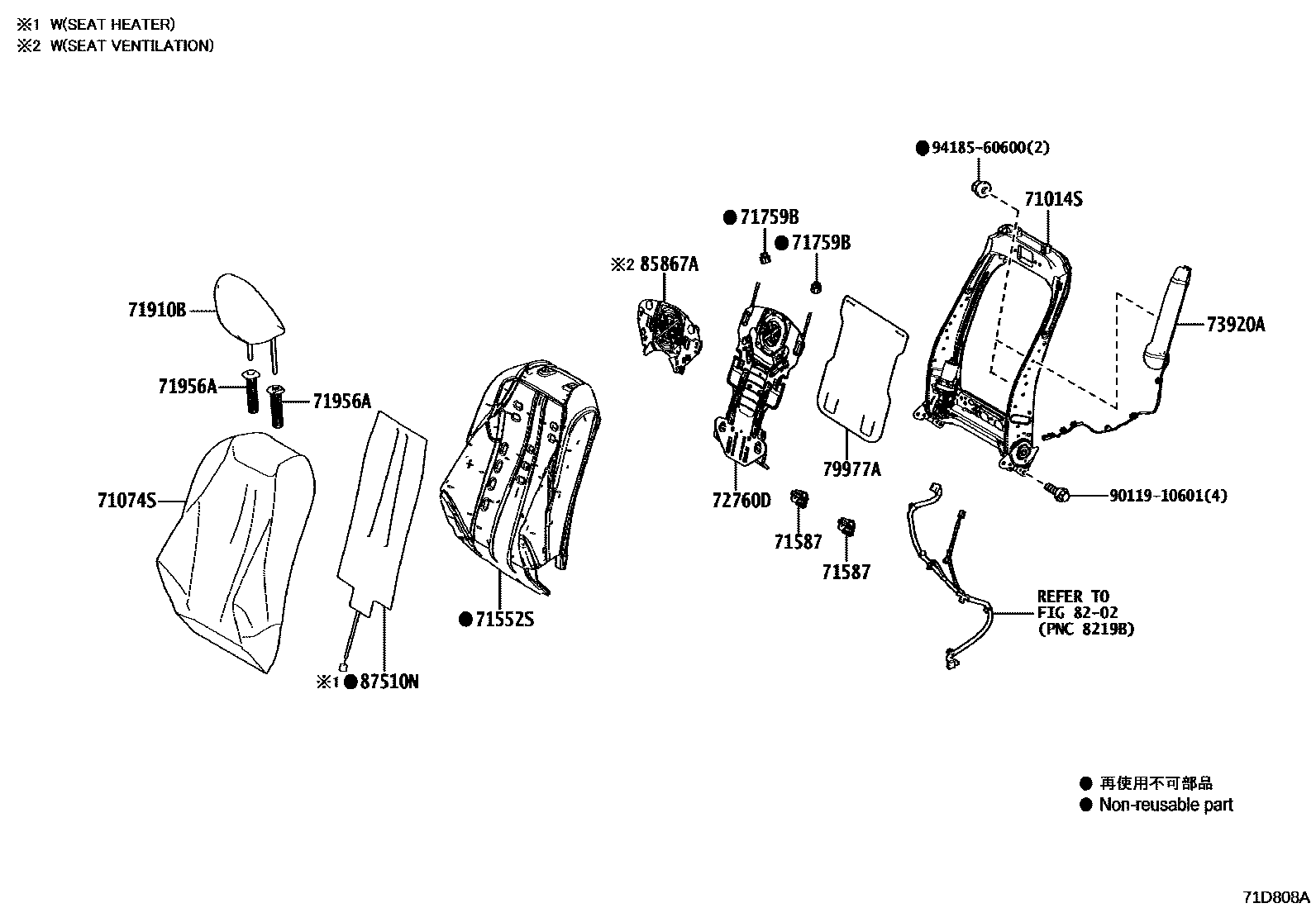 ※1 W(SEAT HEATER)
※2 W(SEAT VENTILATION)

● 94185-60600(2)

71014S

● 71759B

● 71759B

※2 85867A

71910B

73920A

71956A

71956A

71074S

79977A

72760D

90119-10601(4)

71587

71587

● 71552S

REFER TO
FIG 82-02
(PNC 8219B)

※1 ● 87510N

● 再使用不可部品
● Non-reusable part

71D808A