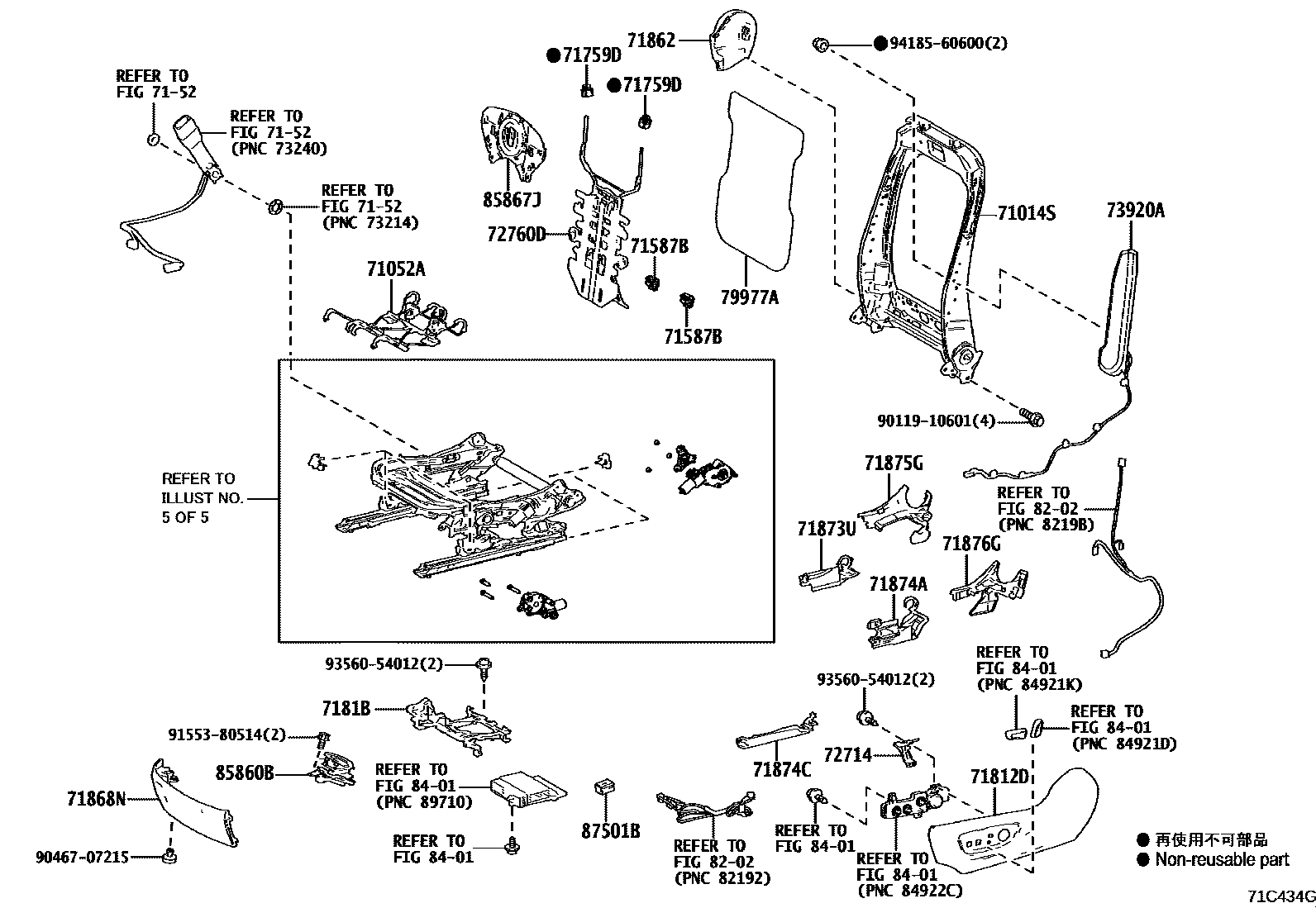 REFER TO
FIG 71-52

REFER TO
FIG 71-52
(PNC 73240)

REFER TO
FIG 71-52
(PNC 73214)

●71759D

●71759D

71862

●94185-60600(2)

85867J

72760D

71587B

71587B

79977A

71014S

73920A

71052A

90119-10601(4)

REFER TO
ILLUST NO.
5 OF 5

71875G

71873U

71876G

71874A

REFER TO
FIG 82-02
(PNC 8219B)

93560-54012(2)

7181B

91553-80514(2)

85860B

71868N

90467-07215

REFER TO
FIG 84-01
(PNC 89710)

REFER TO
FIG 84-01

87501B

REFER TO
FIG 82-02
(PNC 82192)

71874C

93560-54012(2)

72714

REFER TO
FIG 84-01

REFER TO
FIG 84-01
(PNC 84922C)

71812D

REFER TO
FIG 84-01
(PNC 84921K)

REFER TO
FIG 84-01
(PNC 84921D)

● 再使用不可部品
● Non-reusable part

71C434G