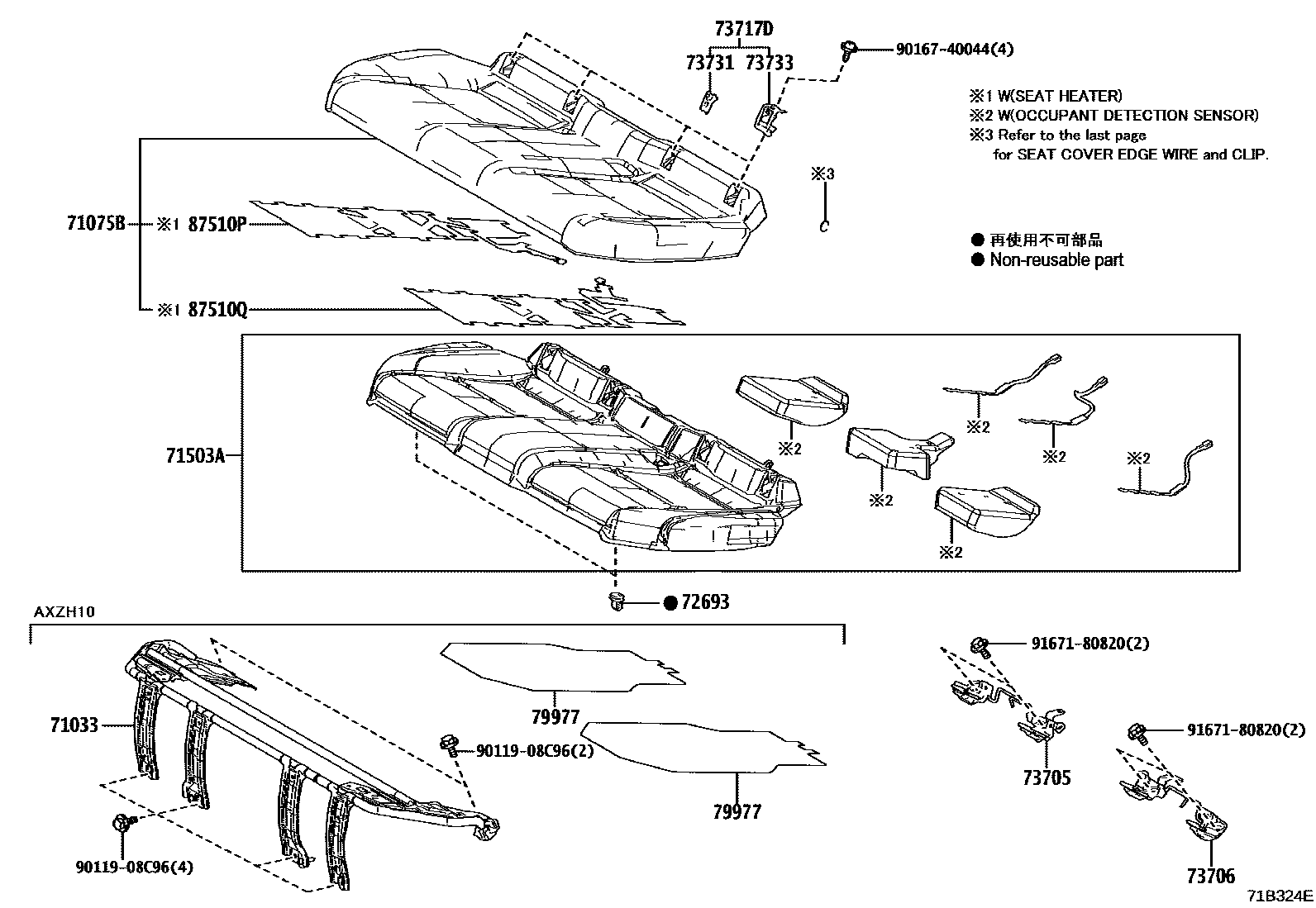 73717D
73731 73733
90167-40044(4)

※1 W(SEAT HEATER)
※2 W(OCCUPANT DETECTION SENSOR)
※3 Refer to the last page for SEAT COVER EDGE WIRE and CLIP.

※3

● 再使用不可部品
● Non-reusable part

71075B
※1 87510P
※1 87510Q

71503A
※2
※2
※2
※2
※2
※2

● 72693

AXZH10

71033
90119-08C96(2)
90119-08C96(4)
79977
79977

91671-80820(2)
73705
91671-80820(2)
73706

71B324E