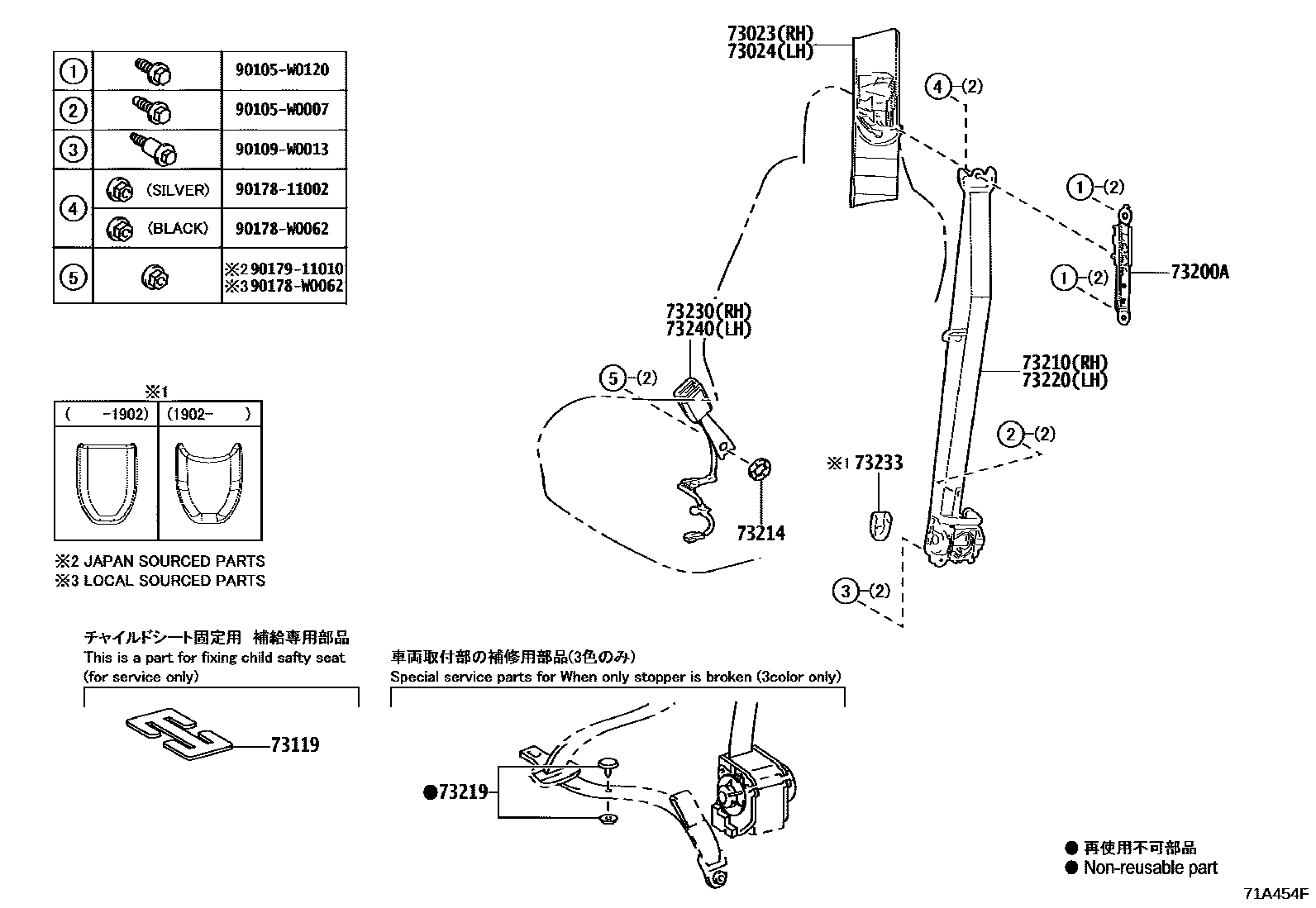 | ① | | 90105-W0120 |
|---|---|---|
| ② | | 90105-W0007 |
| ③ | | 90109-W0013 |
| ④ | (SILVER) | 90178-11002 |
| | (BLACK) | 90178-W0062 |
| ⑤ | | ※2 90179-11010 ※3 90178-W0062 |

※1

| ( -1902) | (1902- ) |
|---|---|
| | |

※2 JAPAN SOURCED PARTS
※3 LOCAL SOURCED PARTS

73023(RH)
73024(LH)

④-(2)

①-(2)

①-(2)

73200A

73230(RH)
73240(LH)

⑤-(2)

73210(RH)
73220(LH)

②-(2)

※1 73233

73214

③-(2)

チャイルドシート固定用 補給専用部品
This is a part for fixing child safty seat
(for service only)

73119

車両取付部の補修用部品(3色のみ)
Special service parts for When only stopper is broken (3color only)

●73219

● 再使用不可部品
● Non-reusable part

71A454F