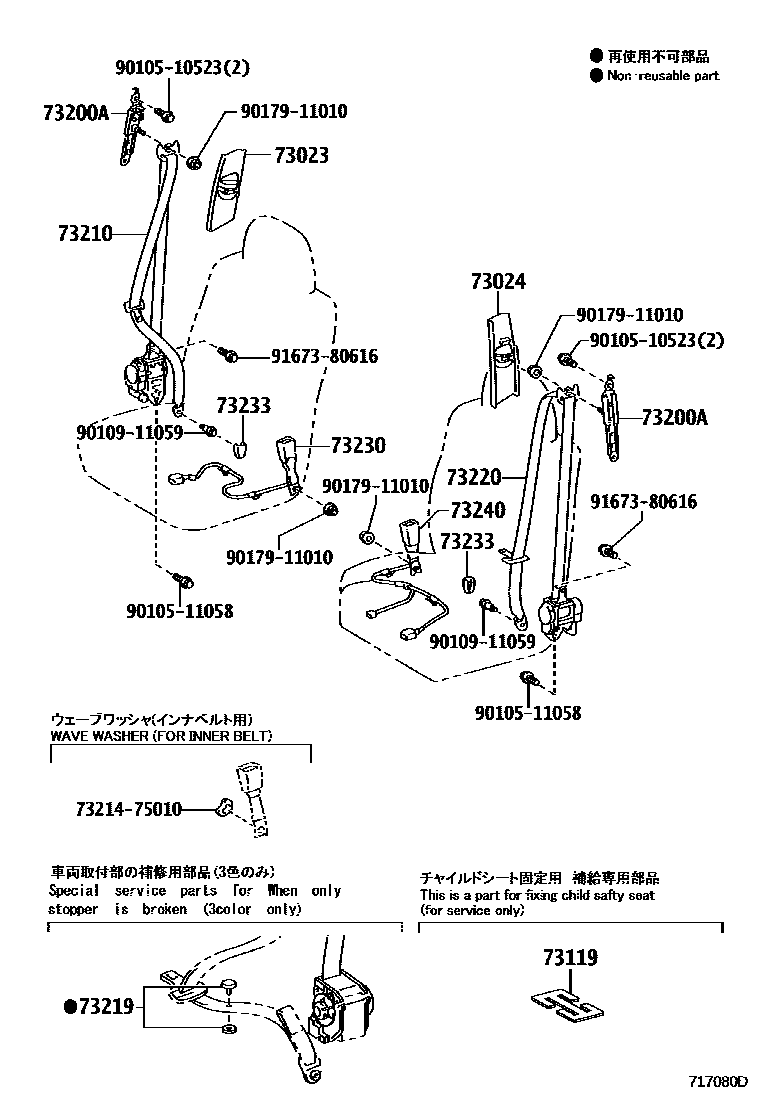 ● 再使用不可部品
● Non-reusable part

90105-10523(2)
73200A
90179-11010
73023
73210
91673-80616
73233
90109-11059
73230
90179-11010
90105-11058

73024
90179-11010
90105-10523(2)
73200A
73220
91673-80616
90179-11010
73240
73233
90109-11059
90105-11058

ウェーブワッシャ(インナベルト用)
WAVE WASHER (FOR INNER BELT)
73214-75010

車両取付部の補修用部品(3色のみ)
Special service parts for When only stopper is broken (3color only)
●73219

チャイルドシート固定用 補給専用部品
This is a part for fixing child safty seat (for service only)
73119

717080D