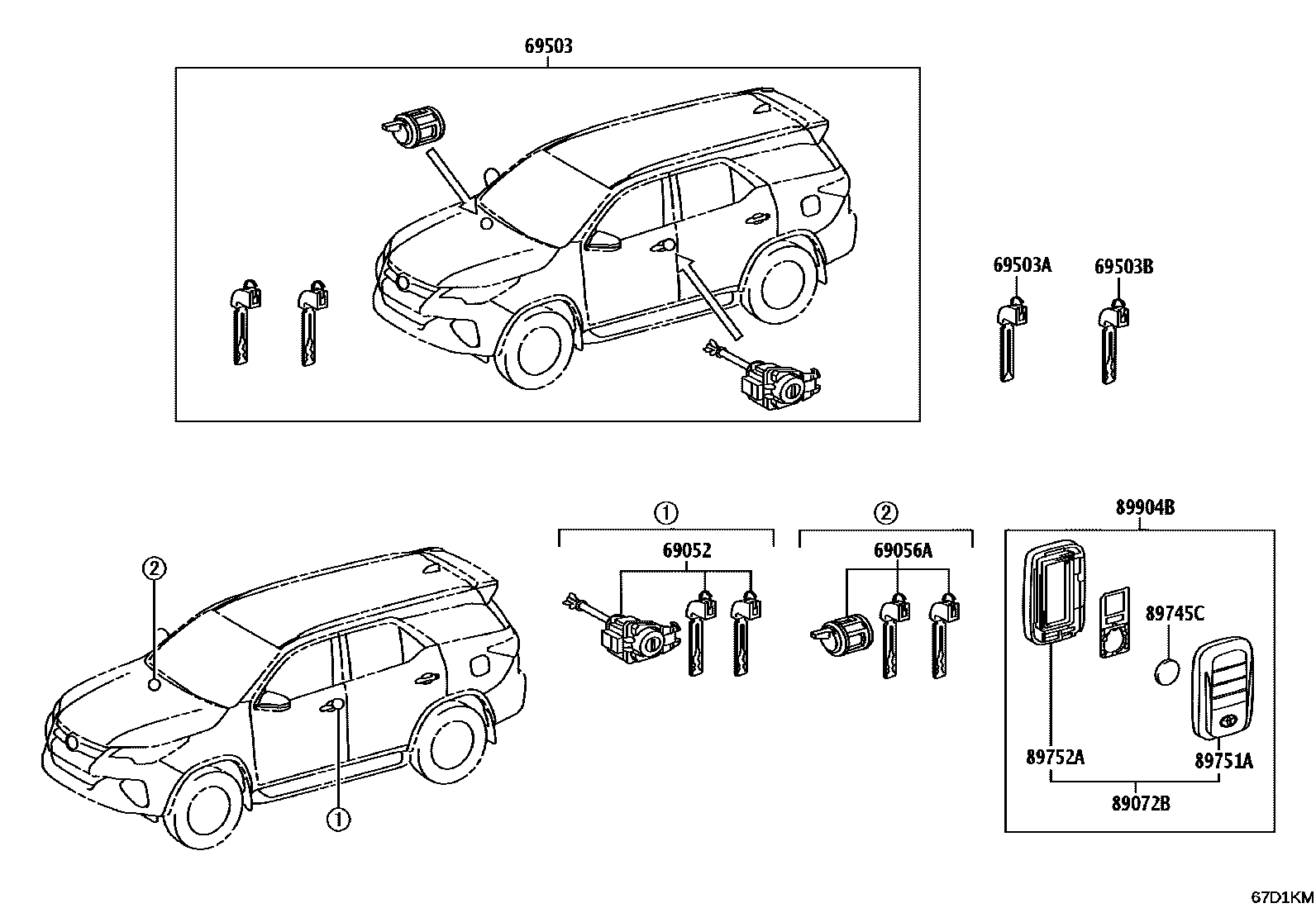 69503

69503A
69503B

2
1

1
69052

2
69056A

89904B
89745C
89752A
89751A
89072B

67D1KM