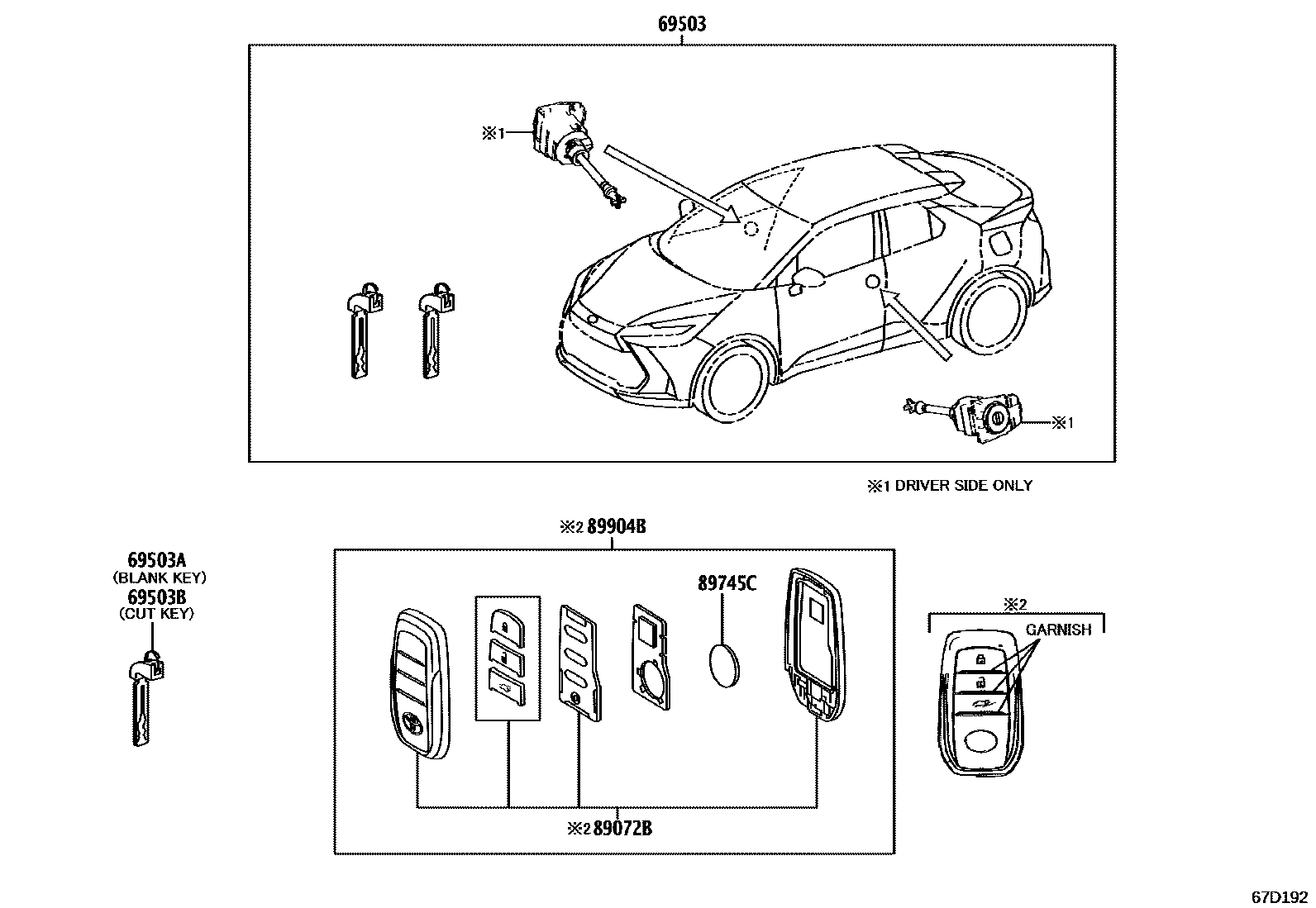 69503

※1

※1

※1 DRIVER SIDE ONLY

69503A
(BLANK KEY)
69503B
(CUT KEY)

※2 89904B

89745C

※2 89072B

※2
GARNISH

67D192