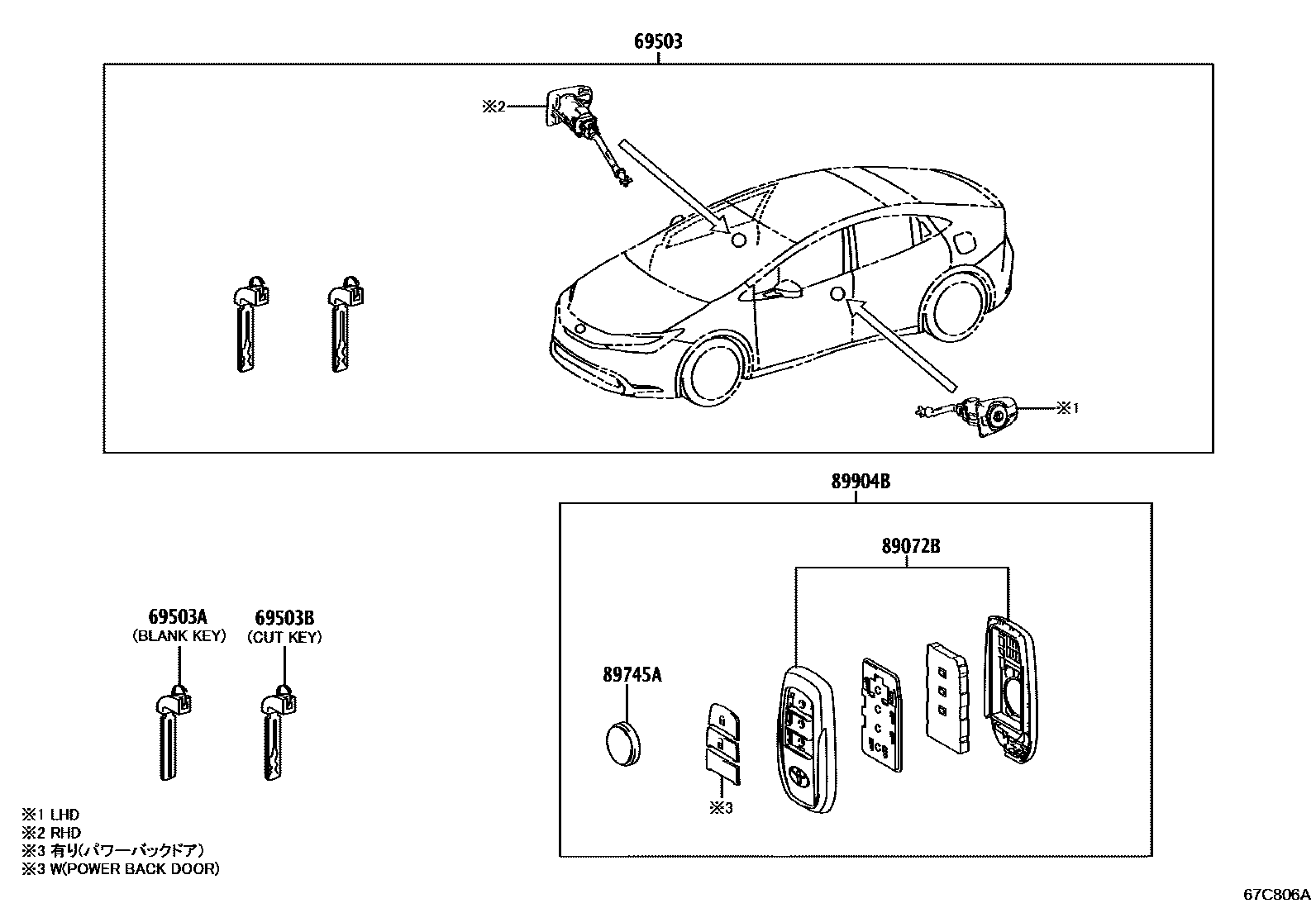 69503

※2

※1

89904B

89072B

69503A
(BLANK KEY)

69503B
(CUT KEY)

89745A

※3

※1 LHD
※2 RHD
※3 有り(パワーバックドア)
※3 W(POWER BACK DOOR)

67C806A