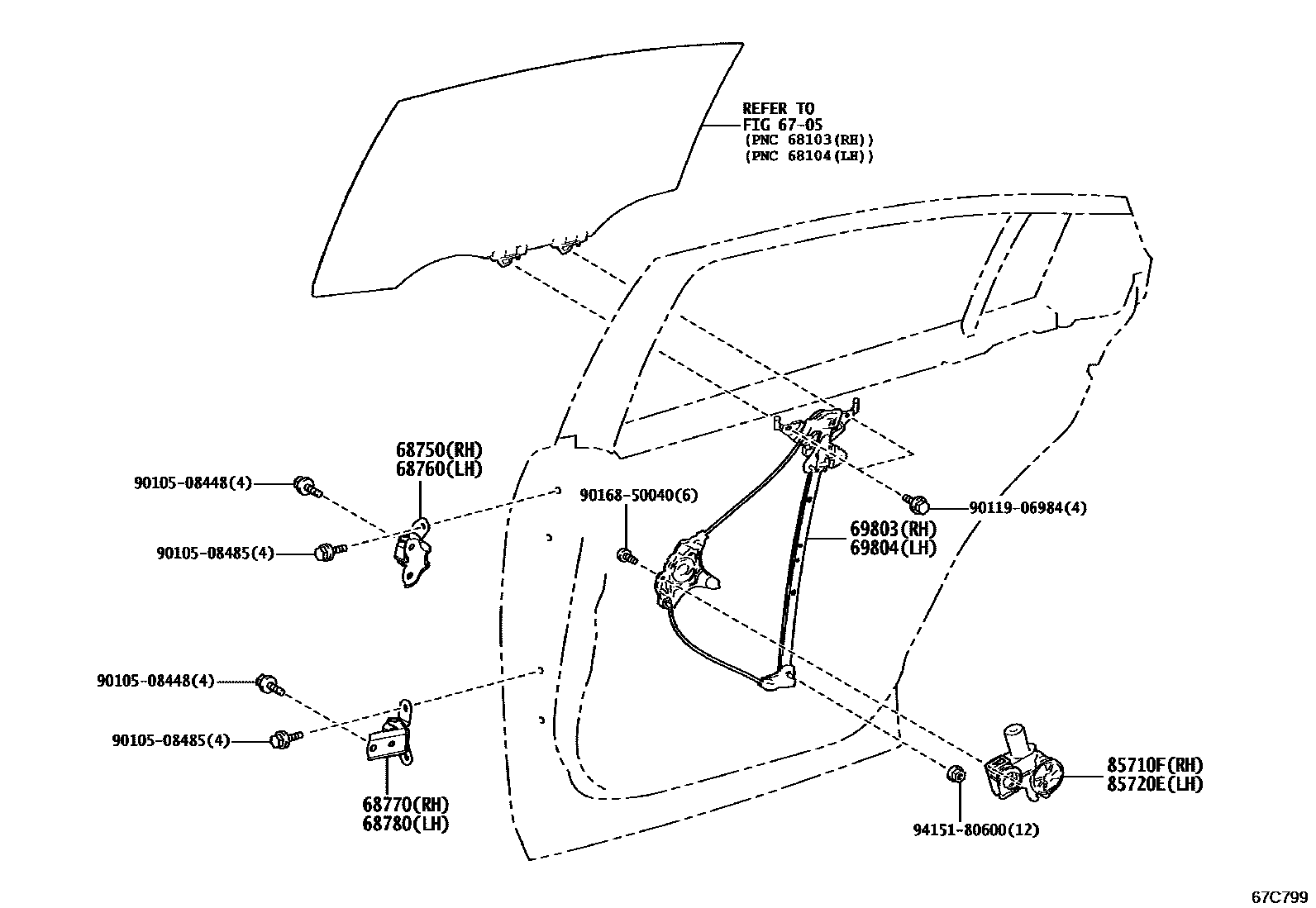 REFER TO
FIG 67-05
(PNC 68103(RH))
(PNC 68104(LH))

68750(RH)
68760(LH)

90105-08448(4)

90105-08485(4)

90168-50040(6)

90119-06984(4)

69803(RH)
69804(LH)

90105-08448(4)

90105-08485(4)

68770(RH)
68780(LH)

85710F(RH)
85720E(LH)

94151-80600(12)

67C799