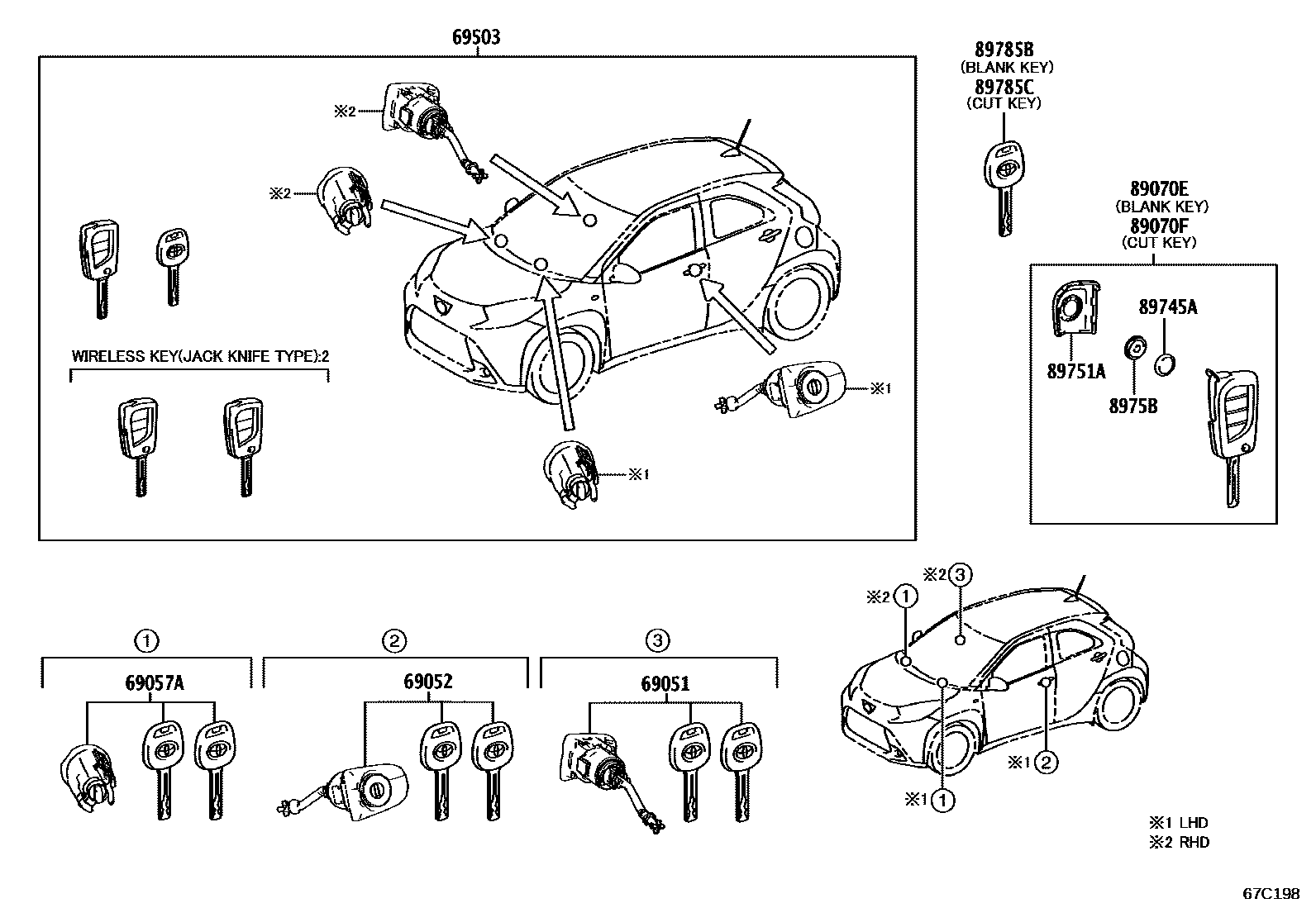 69503

※2

※2

WIRELESS KEY(JACK KNIFE TYPE):2

※1

※1

89785B
(BLANK KEY)
89785C
(CUT KEY)

89070E
(BLANK KEY)
89070F
(CUT KEY)

89745A

89751A

8975B

①
69057A

②
69052

③
69051

※2 ③
※2 ①

※1 ②
※1 ①

※1 LHD
※2 RHD

67C198