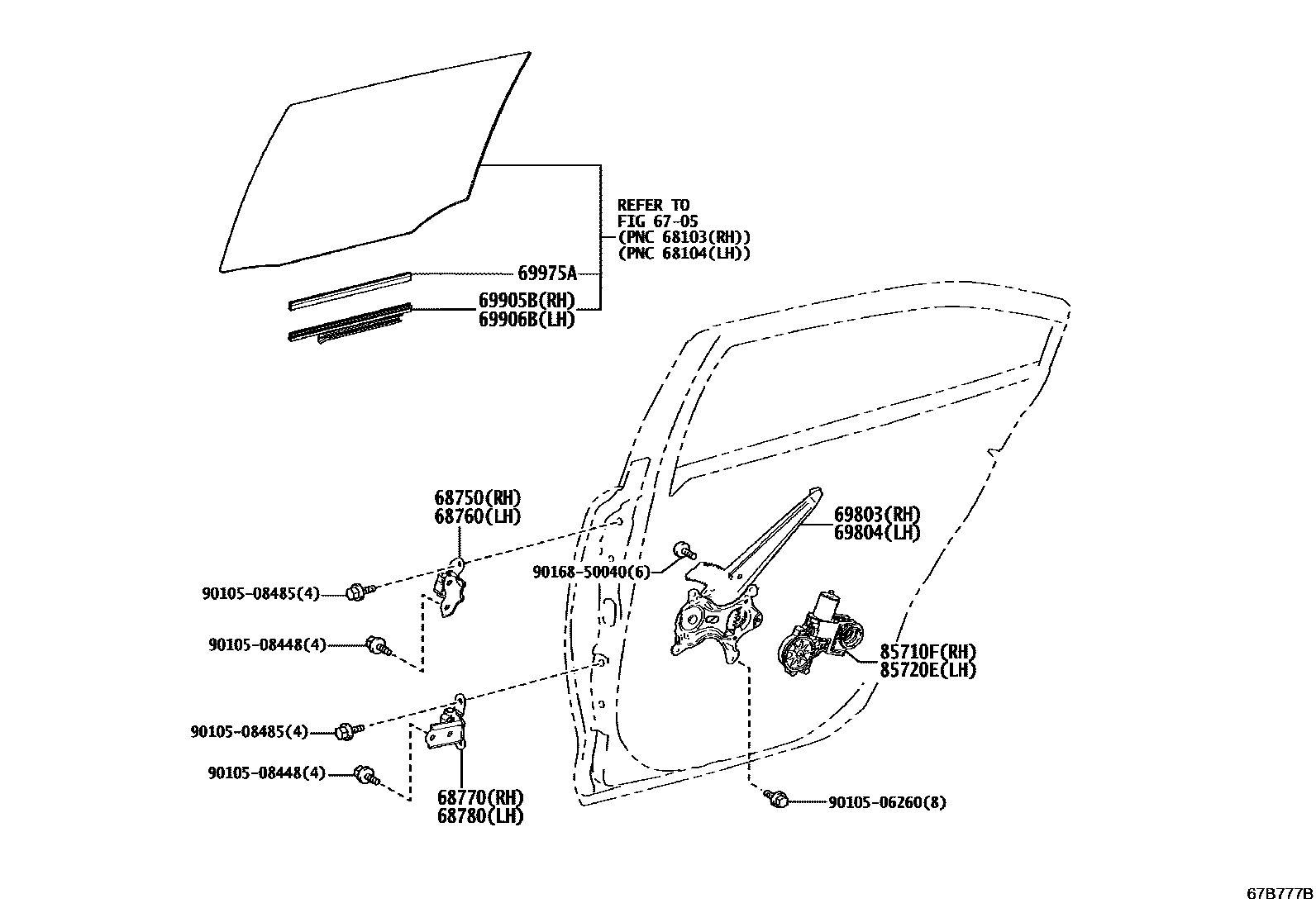 REFER TO
FIG 67-05
(PNC 68103(RH))
(PNC 68104(LH))

69975A

69905B(RH)
69906B(LH)

68750(RH)
68760(LH)

69803(RH)
69804(LH)

90168-50040(6)

90105-08485(4)

90105-08448(4)

85710F(RH)
85720E(LH)

90105-08485(4)

90105-08448(4)

68770(RH)
68780(LH)

90105-06260(8)

67B777B