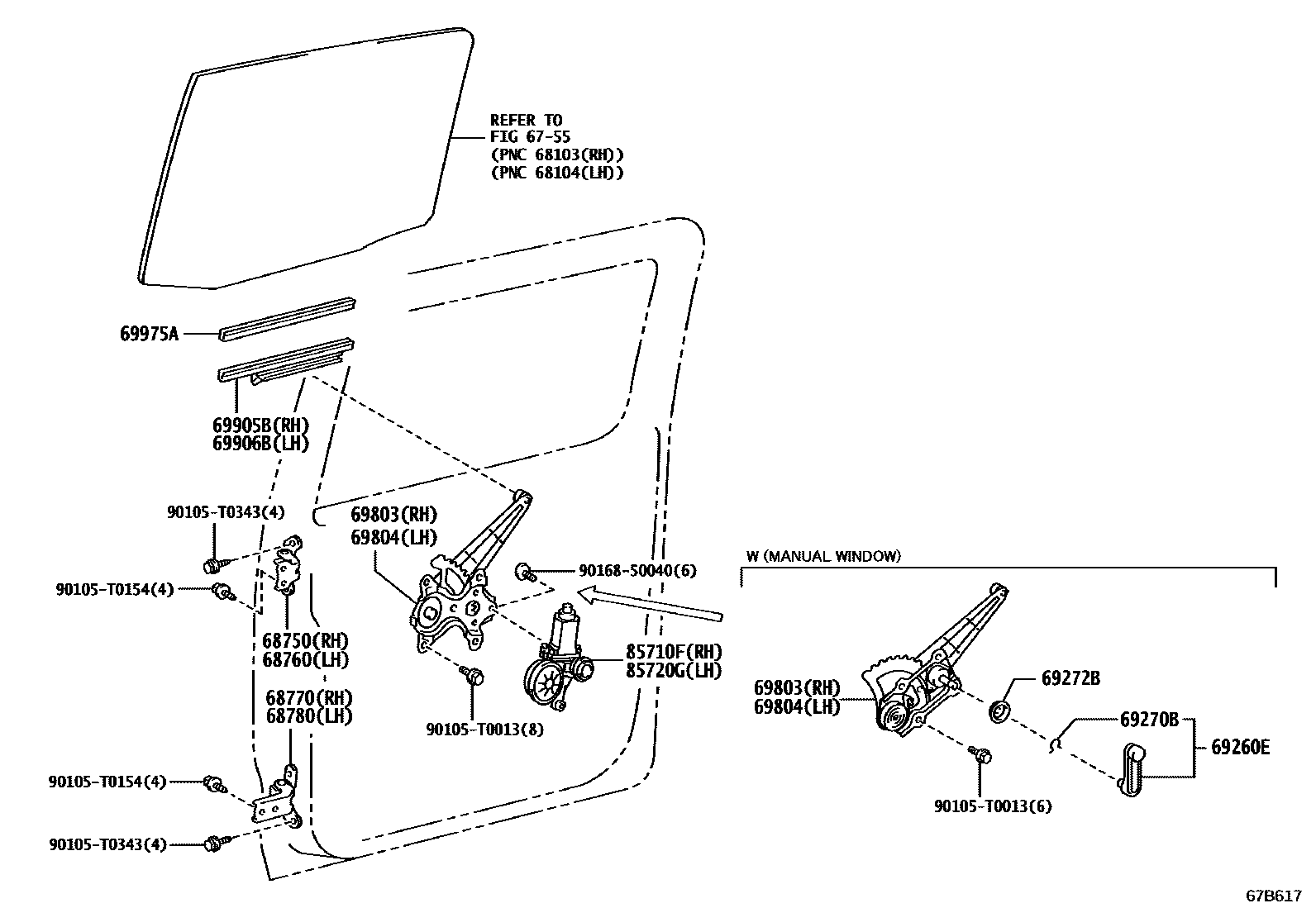 REFER TO
FIG 67-55
(PNC 68103(RH))
(PNC 68104(LH))

69975A

69905B(RH)
69906B(LH)

90105-T0343(4)

90105-T0154(4)

69803(RH)
69804(LH)

90168-50040(6)

68750(RH)
68760(LH)

68770(RH)
68780(LH)

85710F(RH)
85720G(LH)

90105-T0013(8)

90105-T0154(4)

90105-T0343(4)

W (MANUAL WINDOW)

69803(RH)
69804(LH)

69272B

69270B

69260E

90105-T0013(6)

67B617