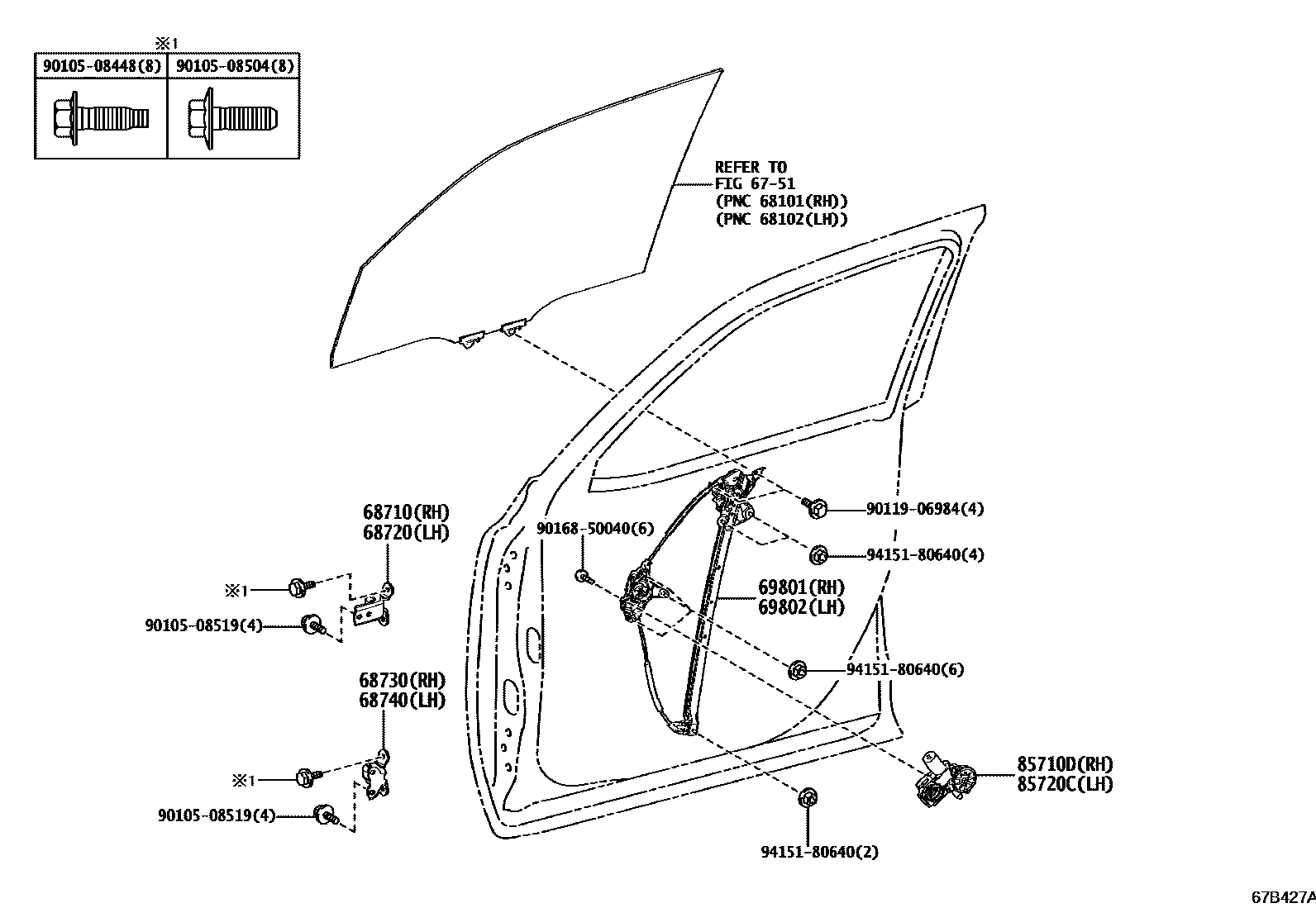 ※1

| 90105-08448(8) | 90105-08504(8) |
|---|---|

REFER TO
FIG 67-51
(PNC 68101(RH))
(PNC 68102(LH))

68710(RH)
68720(LH)

※1

90105-08519(4)

68730(RH)
68740(LH)

※1

90105-08519(4)

90168-50040(6)

90119-06984(4)

94151-80640(4)

69801(RH)
69802(LH)

94151-80640(6)

85710D(RH)
85720C(LH)

94151-80640(2)

67B427A