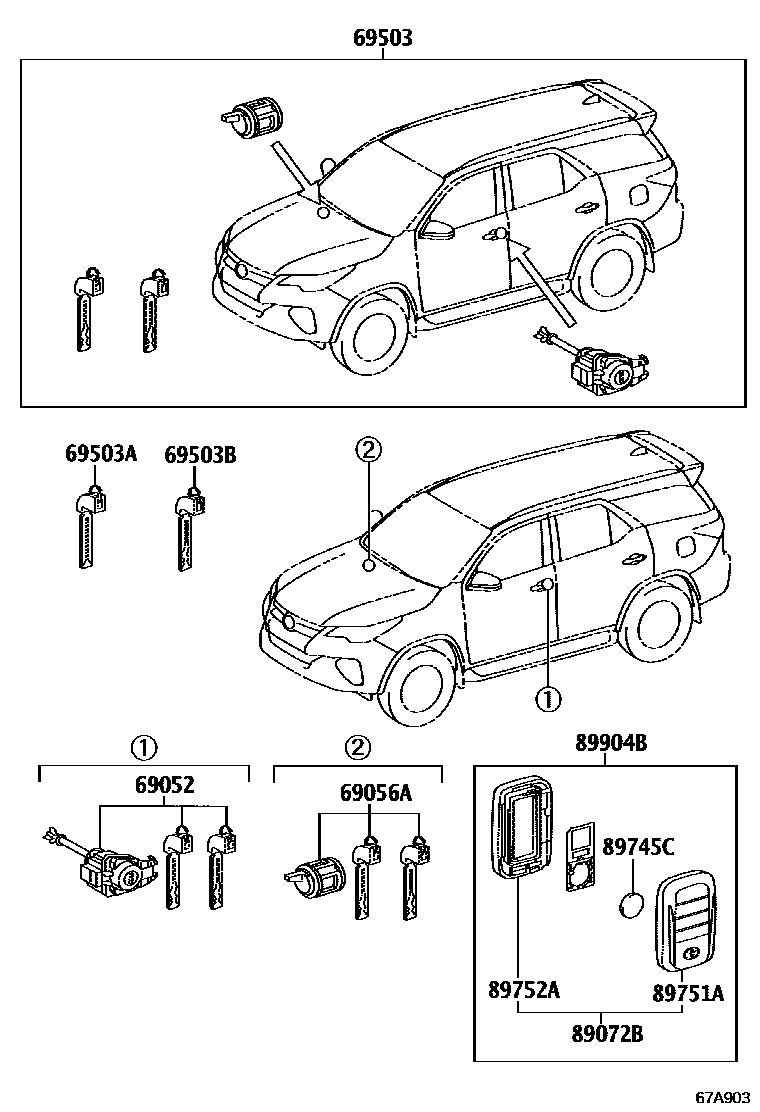 69503

69503A
69503B

②

①

①
69052

②
69056A

89904B

89745C

89752A
89751A
89072B

67A903