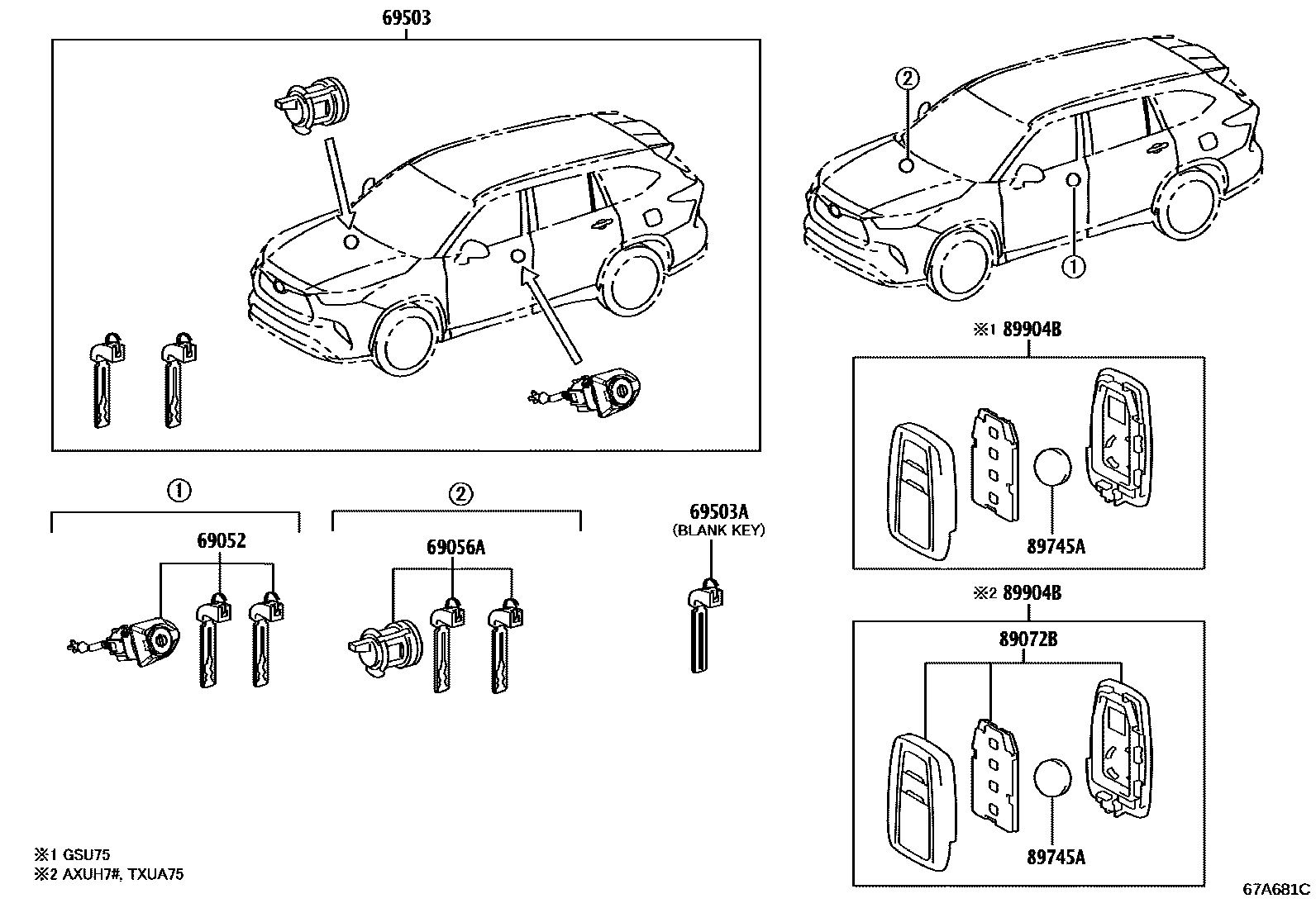 69503

②

①

※1 89904B

89745A

①

69052

②

69056A

69503A
(BLANK KEY)

※2 89904B

89072B

89745A

※1 GSU75
※2 AXUH7#, TXUA75

67A681C