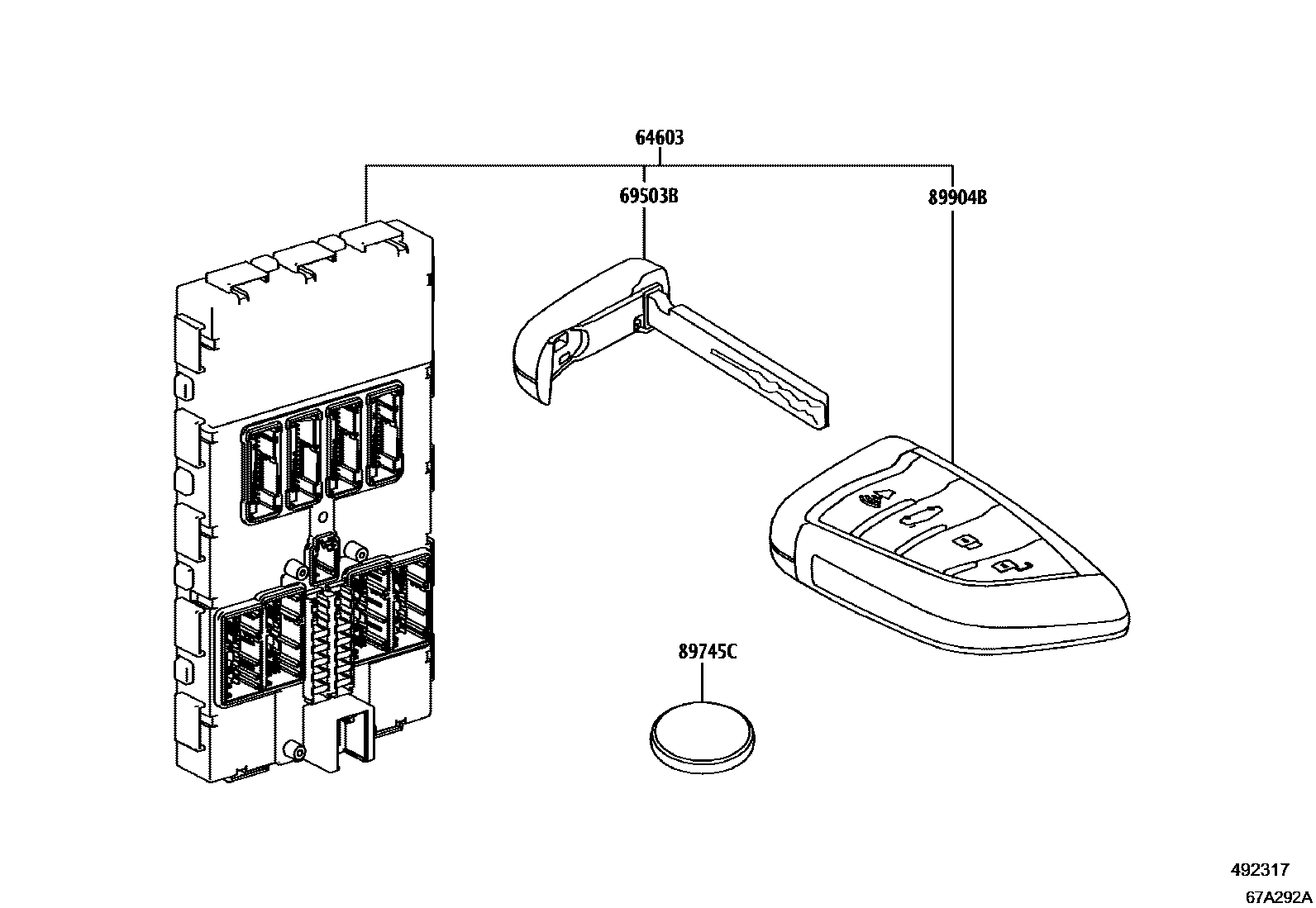 64603
69503B
89904B
89745C
492317
67A292A