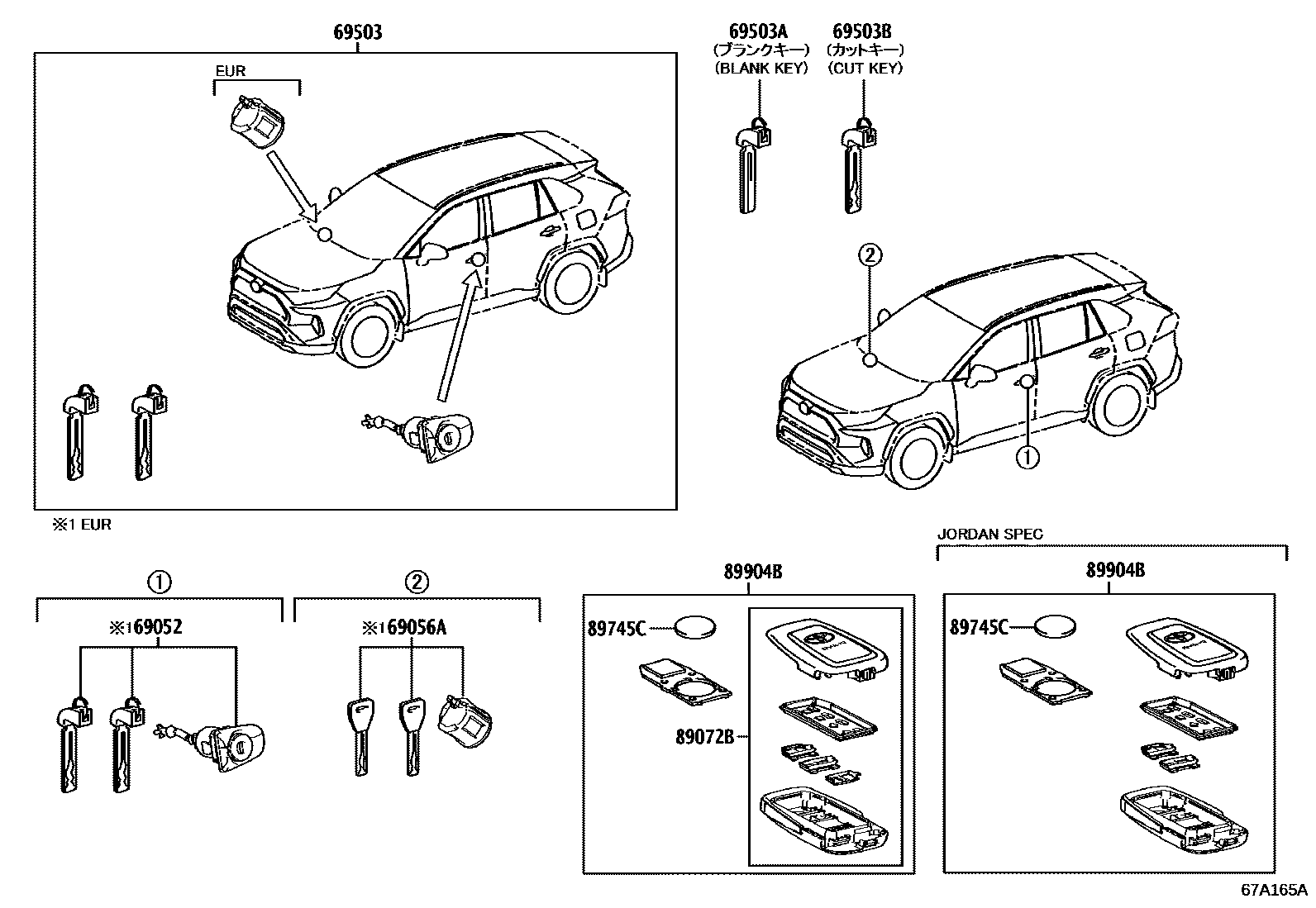 69503

EUR

69503A
(ブランクキー)
(BLANK KEY)

69503B
(カットキー)
(CUT KEY)

②

①

※1 EUR

①

※1 69052

②

※1 69056A

89904B

89745C

89072B

JORDAN SPEC

89904B

89745C

67A165A