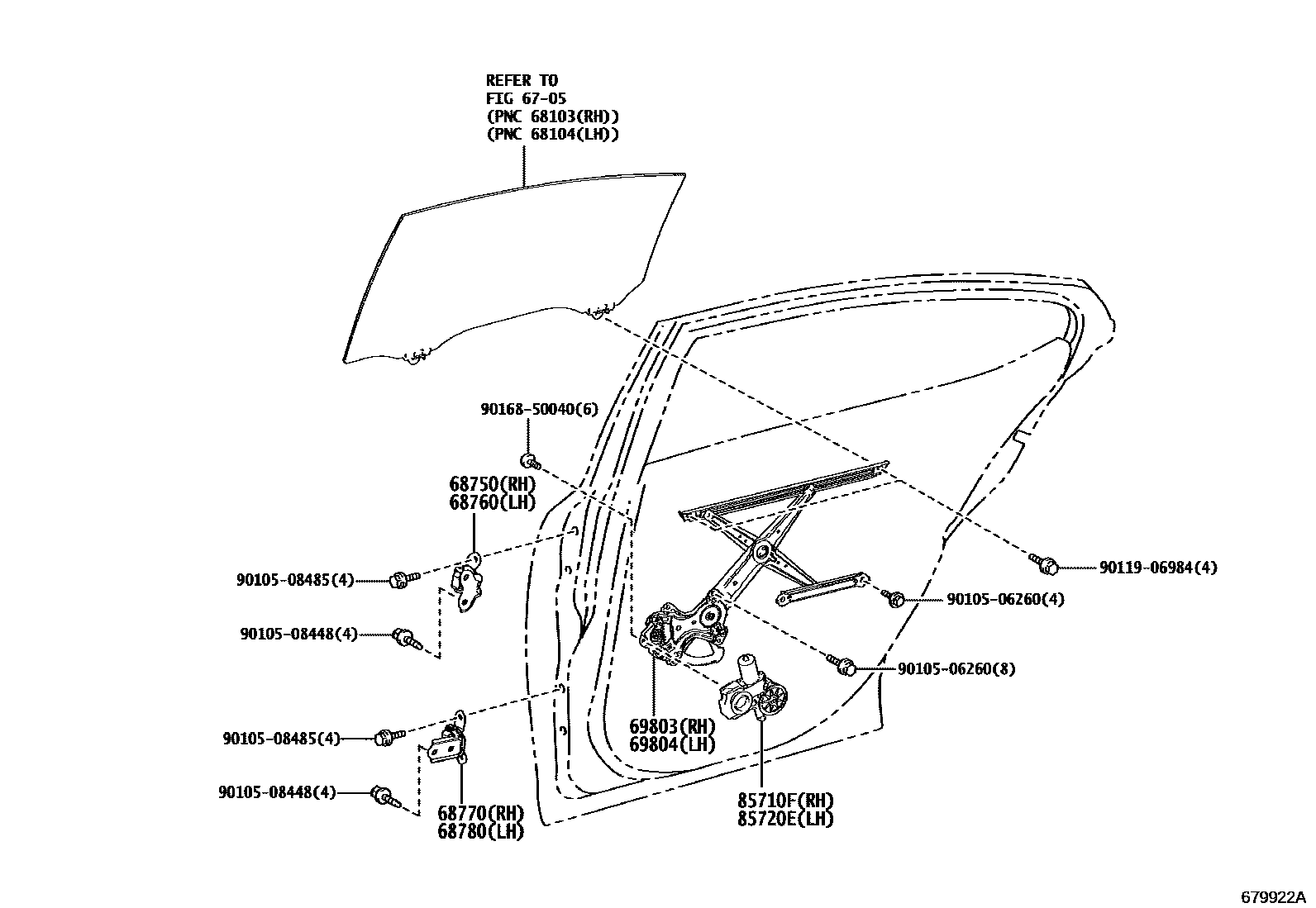 REFER TO
FIG 67-05
(PNC 68103(RH))
(PNC 68104(LH))

90168-50040(6)

68750(RH)
68760(LH)

90105-08485(4)

90105-08448(4)

90105-08485(4)

90105-08448(4)

68770(RH)
68780(LH)

69803(RH)
69804(LH)

85710F(RH)
85720E(LH)

90119-06984(4)

90105-06260(4)

90105-06260(8)

679922A